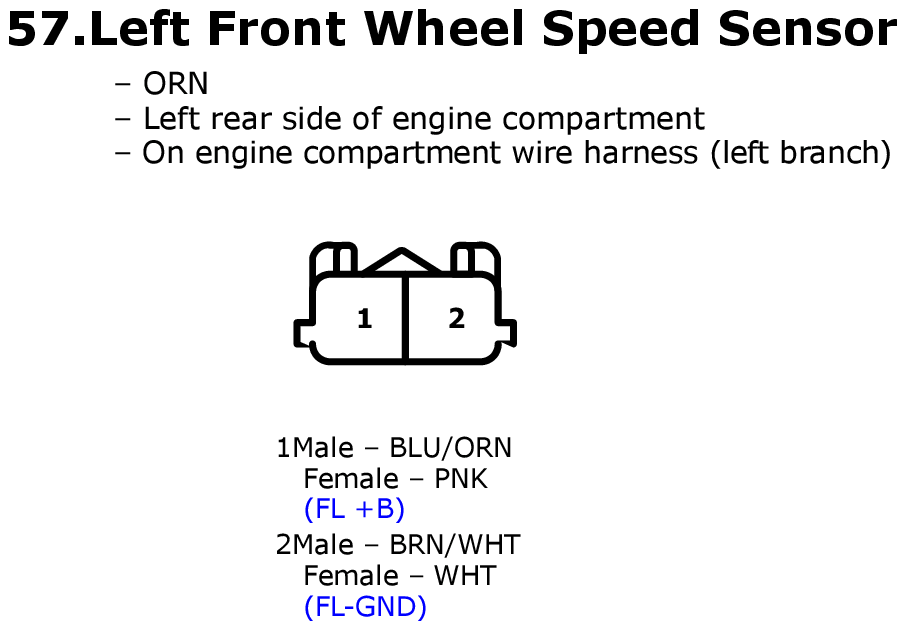 57.Left Front Wheel Speed Sensor

– ORN
– Left rear side of engine compartment
– On engine compartment wire harness (left branch)

1

2

1Male – BLU/ORN
Female – PNK
(FL +B)
2Male – BRN/WHT
Female – WHT
(FL-GND)