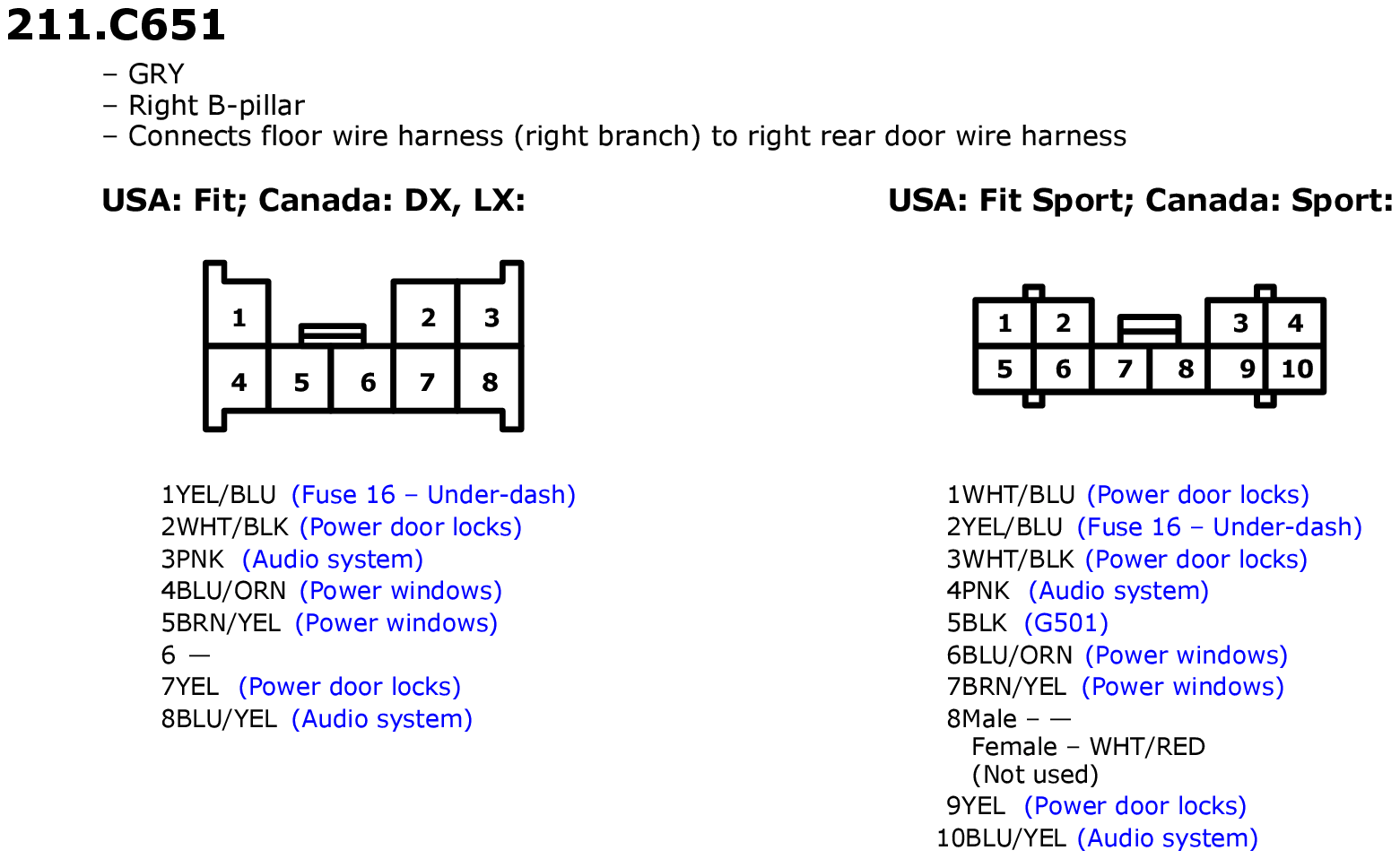 211.C651

– GRY
– Right B-pillar
– Connects floor wire harness (right branch) to right rear door wire harness

USA: Fit; Canada: DX, LX:

1 2 3
4 5 6 7 8

1YEL/BLU (Fuse 16 – Under-dash)
2WHT/BLK (Power door locks)
3PNK (Audio system)
4BLU/ORN (Power windows)
5BRN/YEL (Power windows)
6 —
7YEL (Power door locks)
8BLU/YEL (Audio system)

USA: Fit Sport; Canada: Sport:

1 2 3 4
5 6 7 8 9 10

1WHT/BLU (Power door locks)
2YEL/BLU (Fuse 16 – Under-dash)
3WHT/BLK (Power door locks)
4PNK (Audio system)
5BLK (G501)
6BLU/ORN (Power windows)
7BRN/YEL (Power windows)
8Male – —
Female – WHT/RED
(Not used)
9YEL (Power door locks)
10BLU/YEL (Audio system)