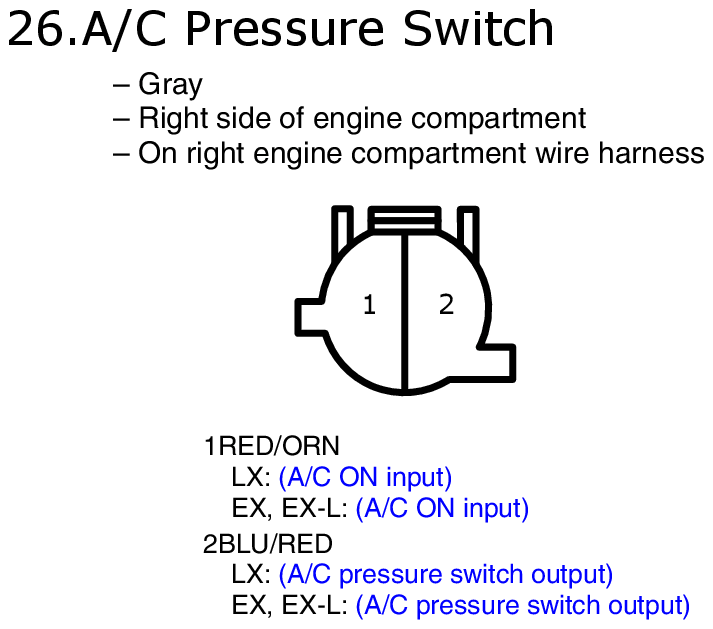 26.A/C Pressure Switch

– Gray
– Right side of engine compartment
– On right engine compartment wire harness

1 2

1RED/ORN
LX: (A/C ON input)
EX, EX-L: (A/C ON input)
2BLU/RED
LX: (A/C pressure switch output)
EX, EX-L: (A/C pressure switch output)