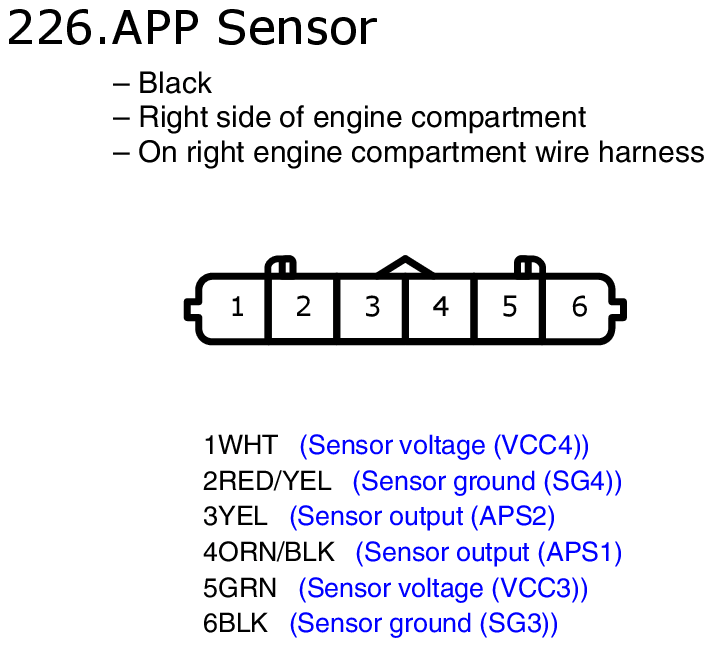 226.APP Sensor

– Black
– Right side of engine compartment
– On right engine compartment wire harness

1 2 3 4 5 6

1WHT (Sensor voltage (VCC4))
2RED/YEL (Sensor ground (SG4))
3YEL (Sensor output (APS2)
4ORN/BLK (Sensor output (APS1)
5GRN (Sensor voltage (VCC3))
6BLK (Sensor ground (SG3))