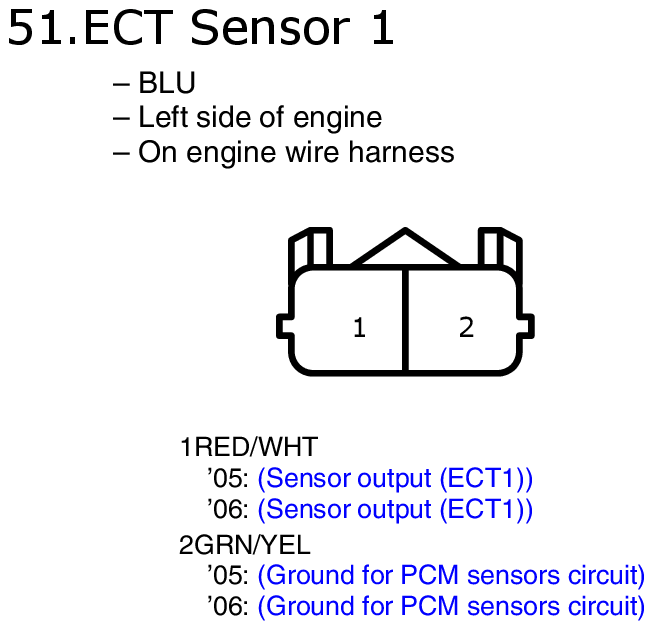 51.ECT Sensor 1

– BLU
– Left side of engine
– On engine wire harness

1

2

1RED/WHT
’05: (Sensor output (ECT1))
’06: (Sensor output (ECT1))

2GRN/YEL
’05: (Ground for PCM sensors circuit)
’06: (Ground for PCM sensors circuit)