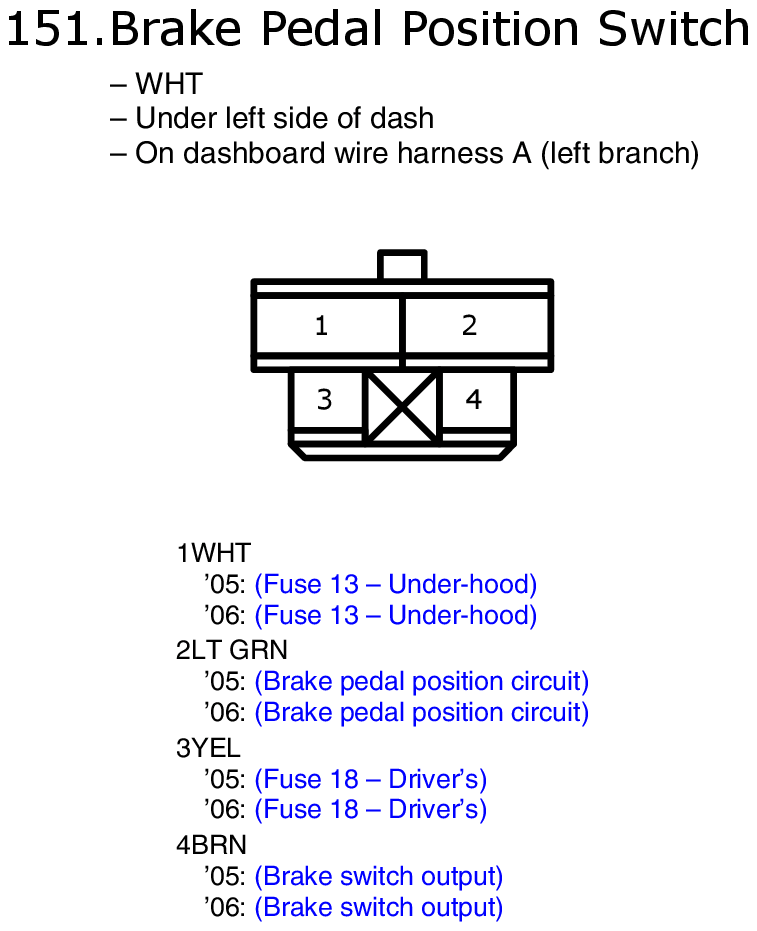 151.Brake Pedal Position Switch

– WHT
– Under left side of dash
– On dashboard wire harness A (left branch)

1
2
3
4

1WHT
’05: (Fuse 13 – Under-hood)
’06: (Fuse 13 – Under-hood)
2LT GRN
’05: (Brake pedal position circuit)
’06: (Brake pedal position circuit)
3YEL
’05: (Fuse 18 – Driver’s)
’06: (Fuse 18 – Driver’s)
4BRN
’05: (Brake switch output)
’06: (Brake switch output)