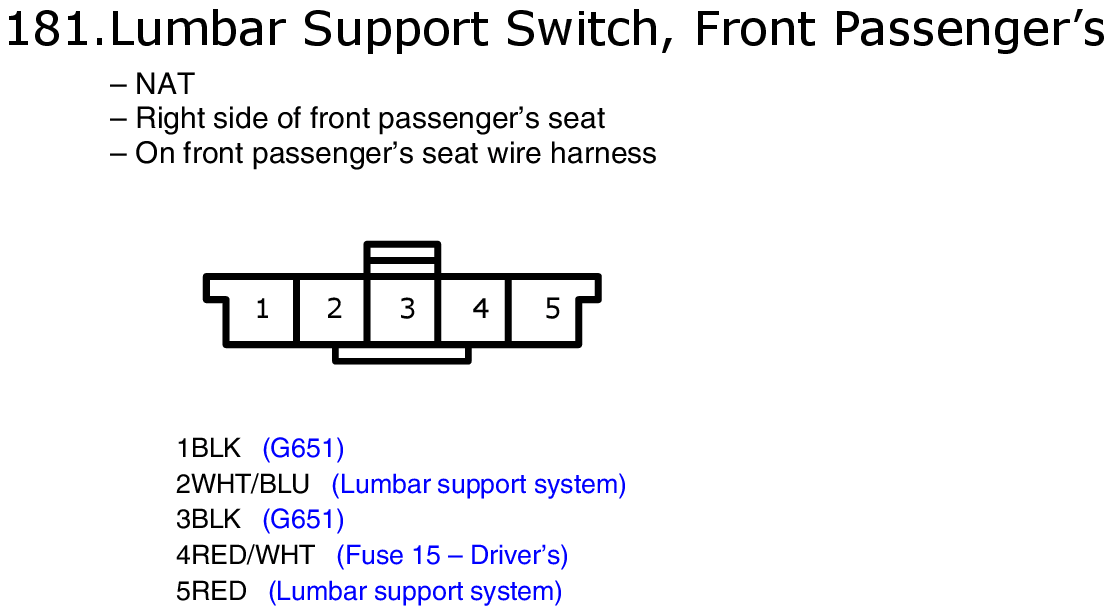 181.Lumbar Support Switch, Front Passenger's

– NAT
– Right side of front passenger's seat
– On front passenger's seat wire harness

1 2 3 4 5

1BLK (G651)
2WHT/BLU (Lumbar support system)
3BLK (G651)
4RED/WHT (Fuse 15 – Driver's)
5RED (Lumbar support system)