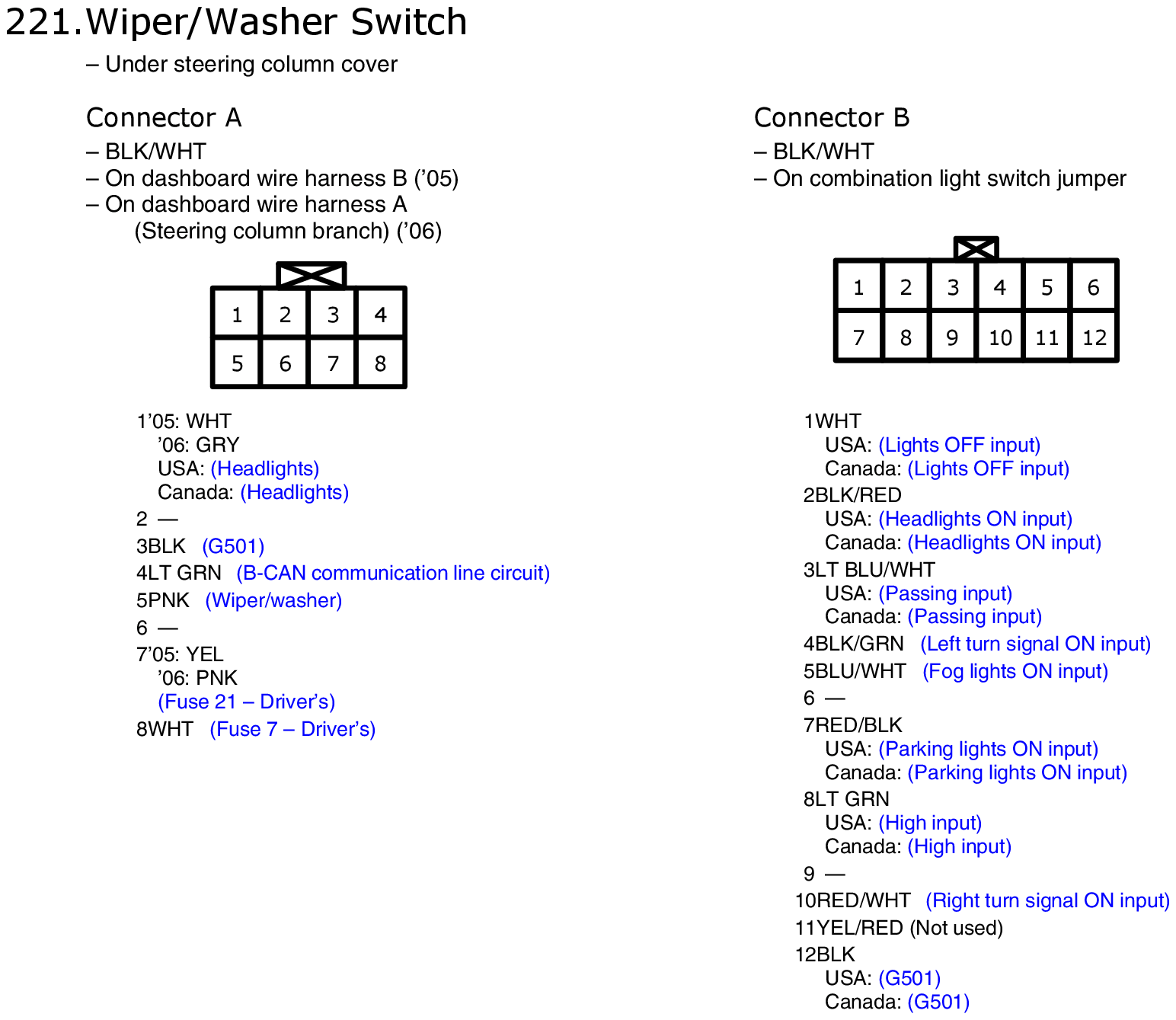 221.Wiper/Washer Switch
– Under steering column cover

Connector A
– BLK/WHT
– On dashboard wire harness B ('05)
– On dashboard wire harness A (Steering column branch) ('06)

| 1 | 2 | 3 | 4 |
|---|---|---|---|
| 5 | 6 | 7 | 8 |

1'05: WHT
'06: GRY
USA: (Headlights)
Canada: (Headlights)
2 —
3BLK (G501)
4LT GRN (B-CAN communication line circuit)
5PNK (Wiper/washer)
6 —
7'05: YEL
'06: PNK
(Fuse 21 – Driver's)
8WHT (Fuse 7 – Driver's)

Connector B
– BLK/WHT
– On combination light switch jumper

| 1 | 2 | 3 | 4 | 5 | 6 |
|---|---|---|---|---|---|
| 7 | 8 | 9 | 10 | 11 | 12 |

1WHT
USA: (Lights OFF input)
Canada: (Lights OFF input)
2BLK/RED
USA: (Headlights ON input)
Canada: (Headlights ON input)
3LT BLU/WHT
USA: (Passing input)
Canada: (Passing input)
4BLK/GRN (Left turn signal ON input)
5BLU/WHT (Fog lights ON input)
6 —
7RED/BLK
USA: (Parking lights ON input)
Canada: (Parking lights ON input)
8LT GRN
USA: (High input)
Canada: (High input)
9 —
10RED/WHT (Right turn signal ON input)
11YEL/RED (Not used)
12BLK
USA: (G501)
Canada: (G501)