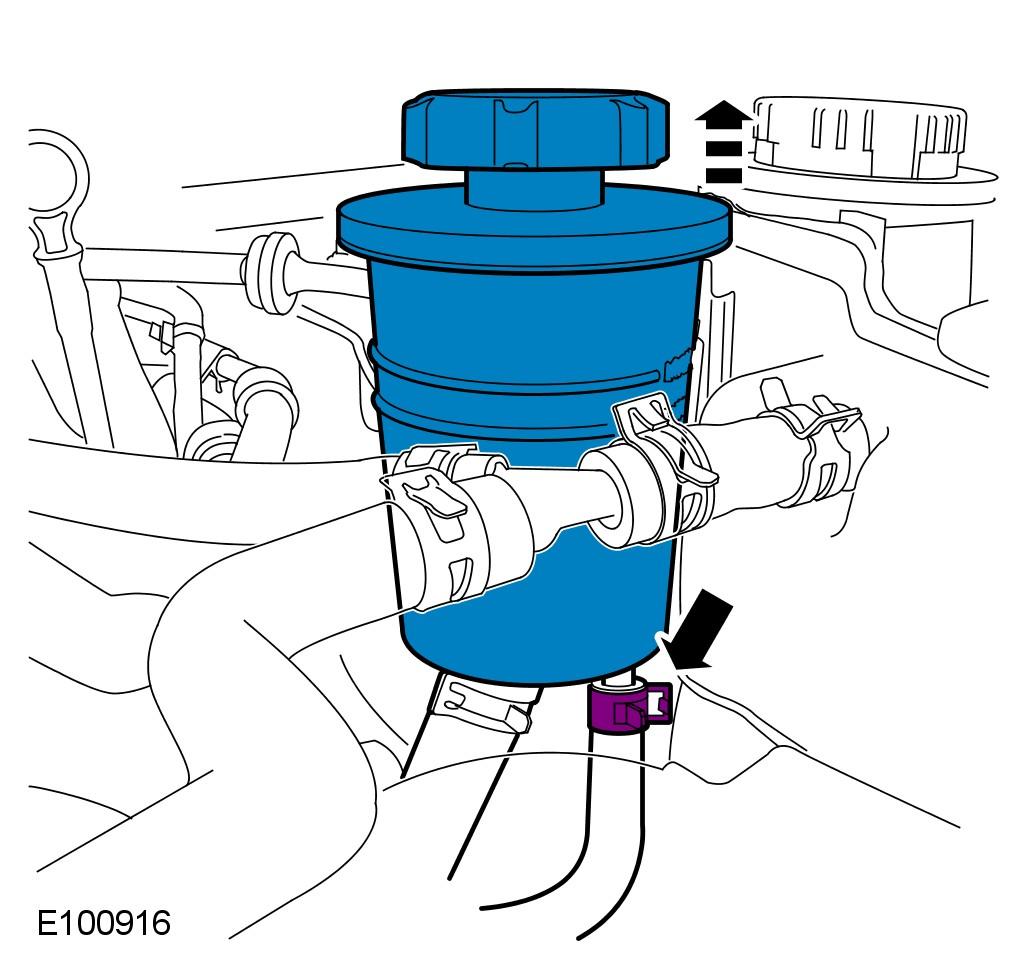 E100916