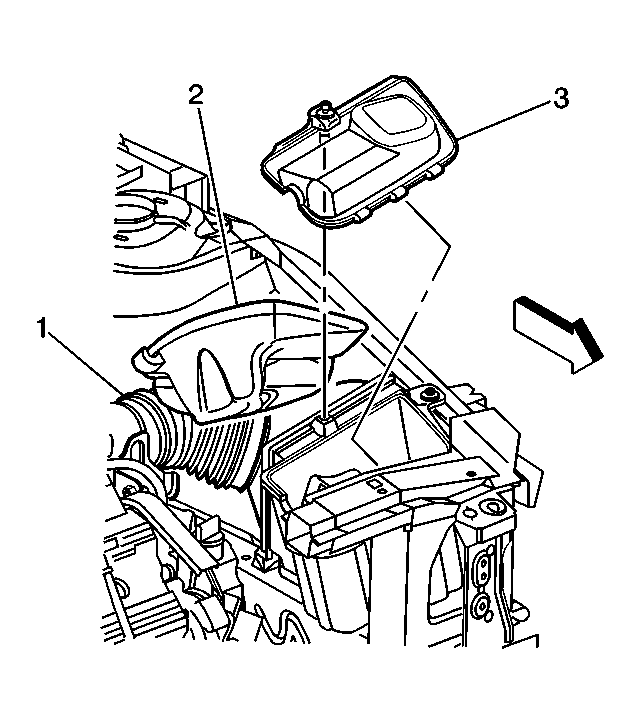 2
3
1