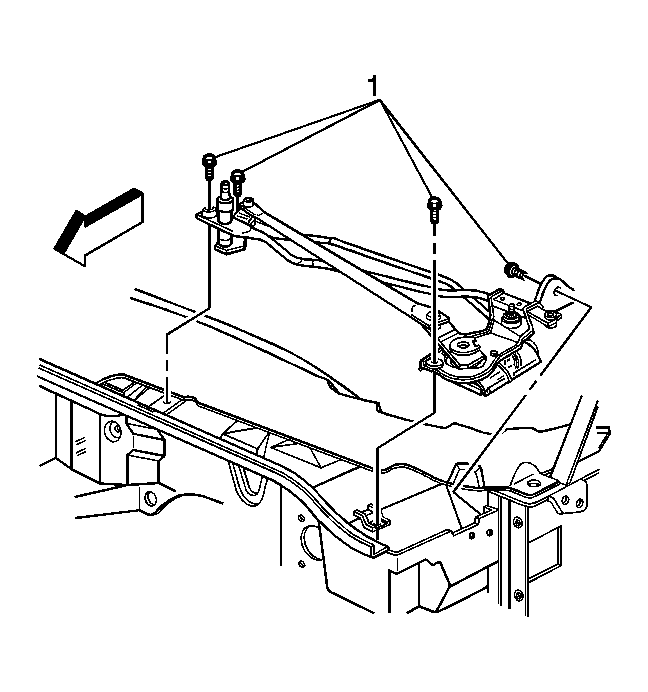 1