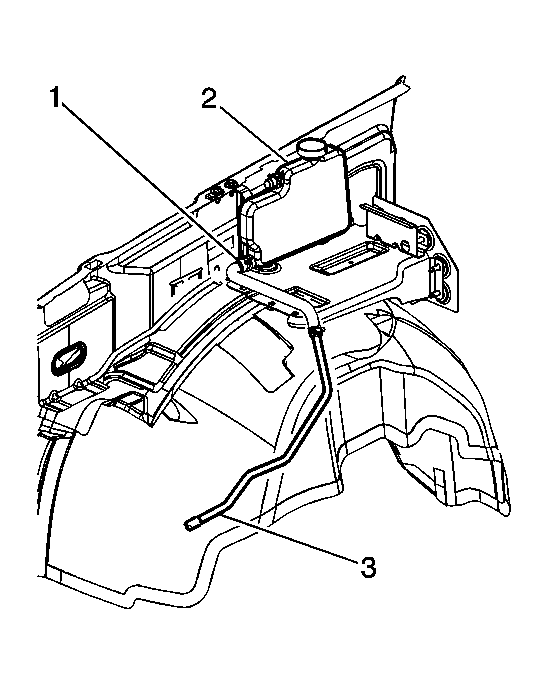 1
2
3