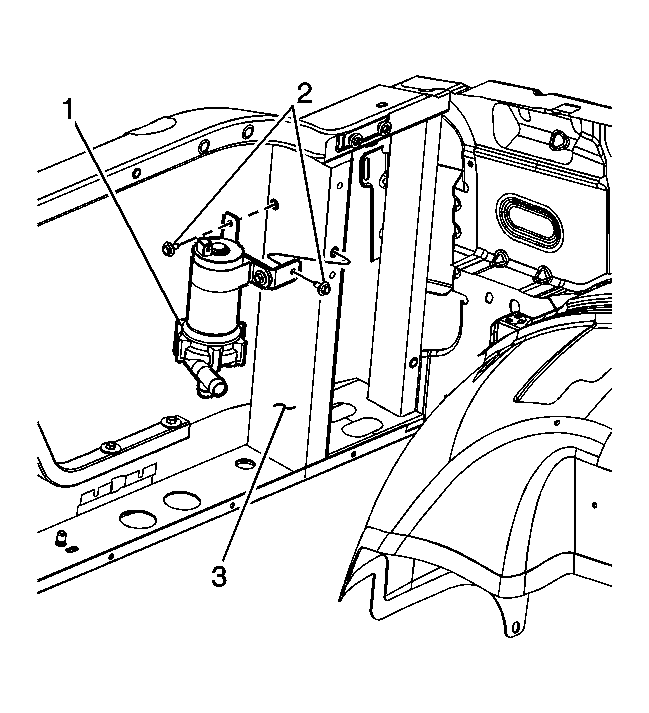 1
2
3