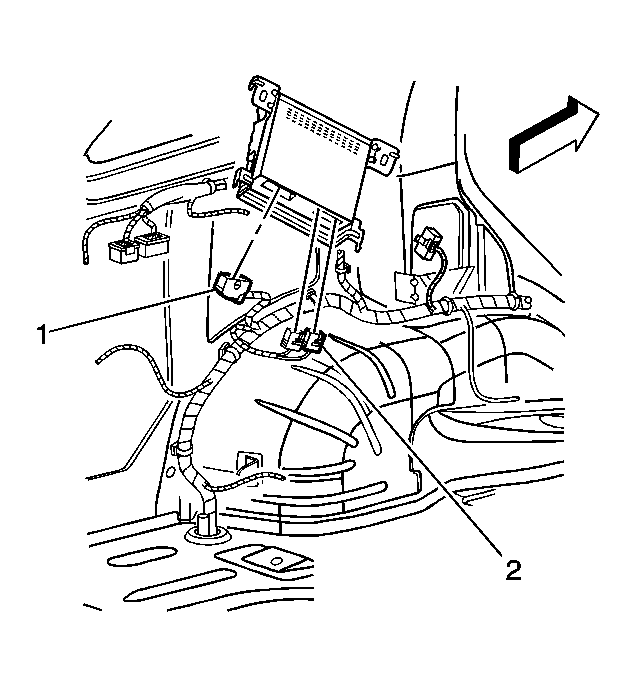 1
2