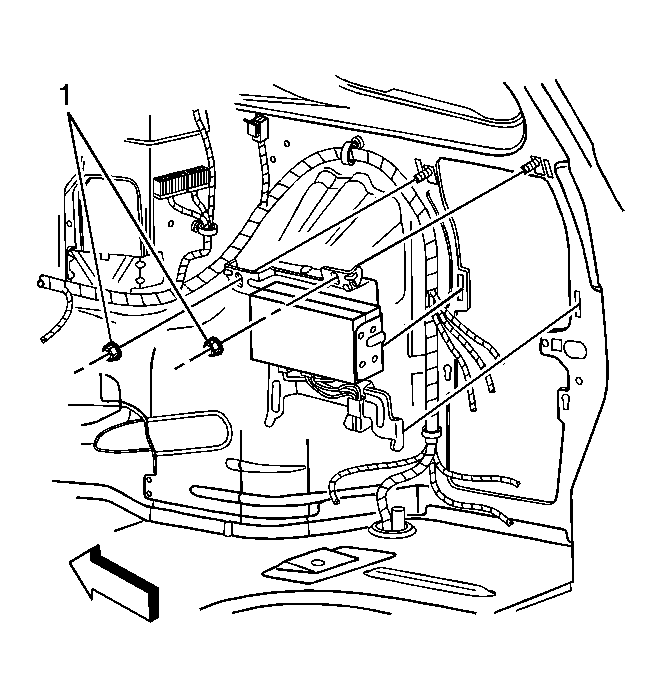 1