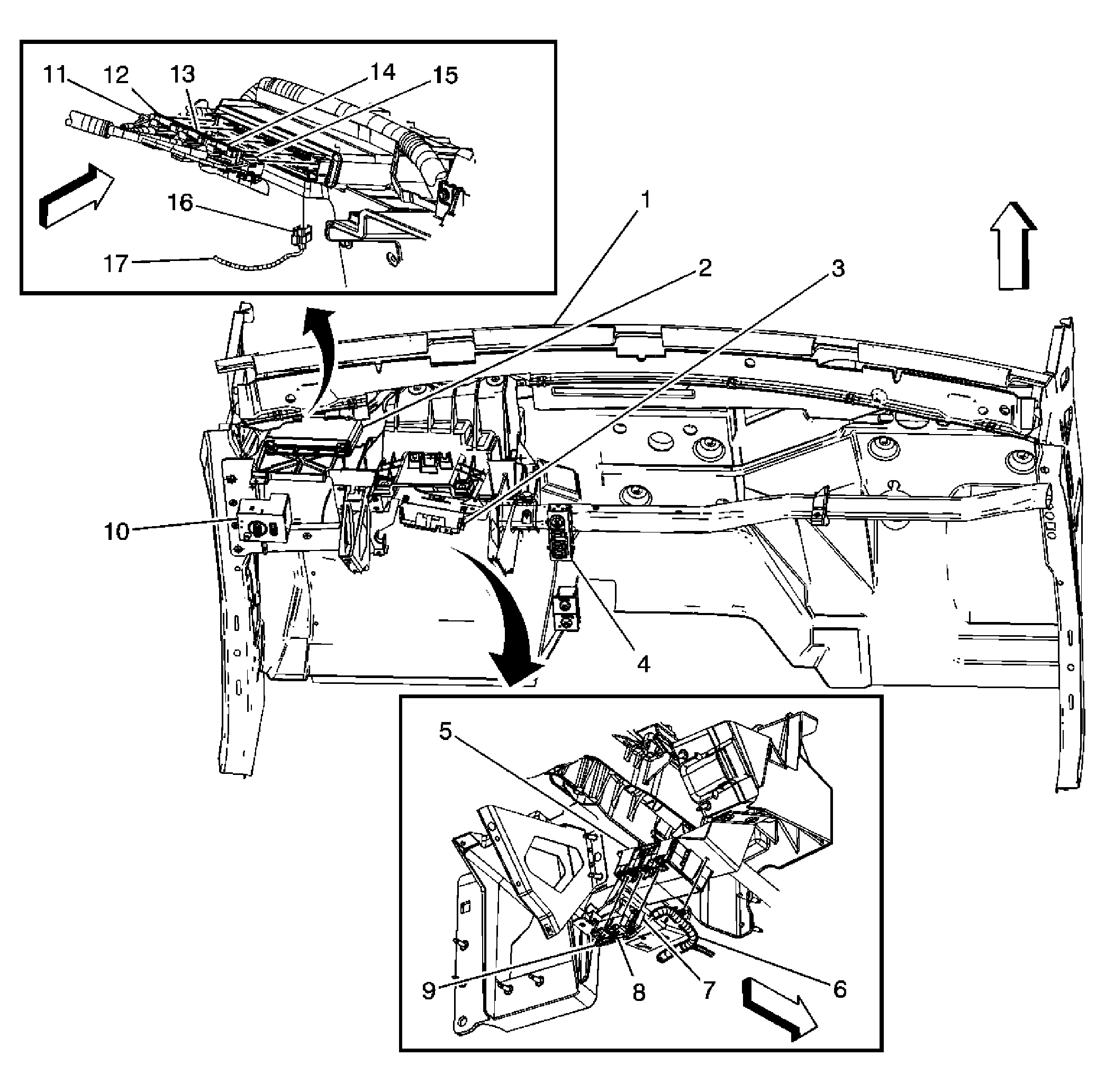 11
12
13
14
15
16
17
1
2
3
10
4
5
9
8
7
6