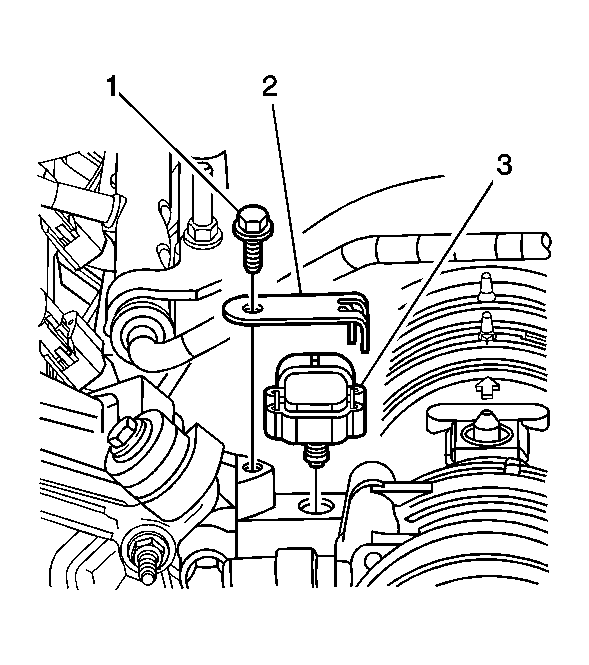 1
2
3