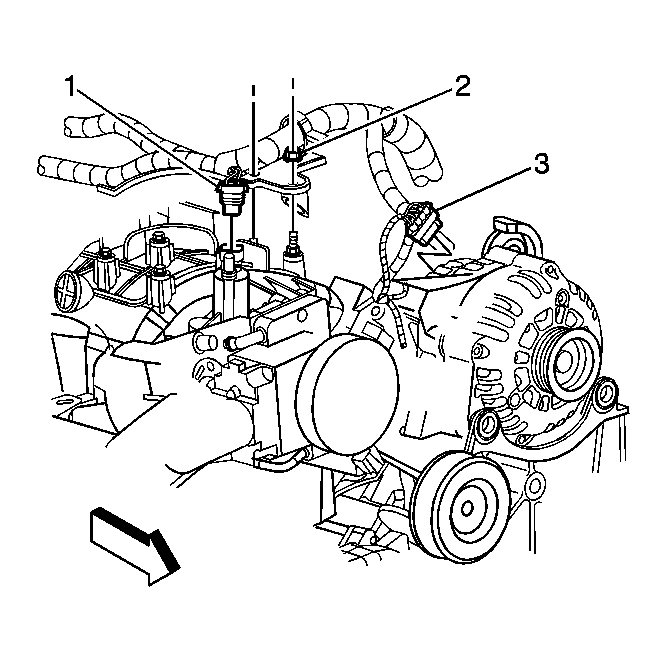 1
2
3