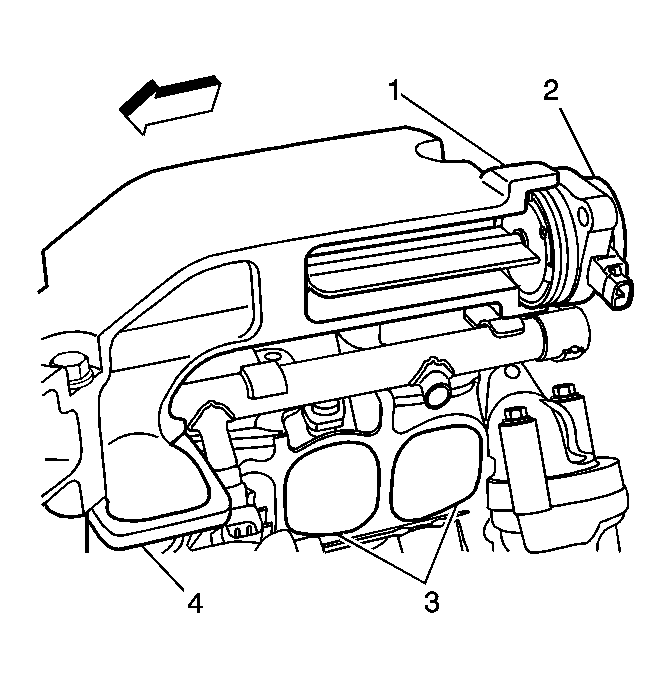 1
2
4
3