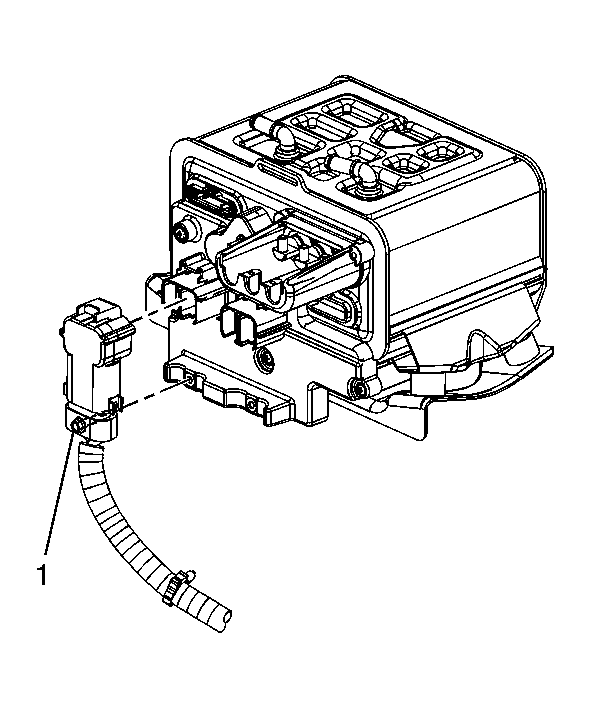 1