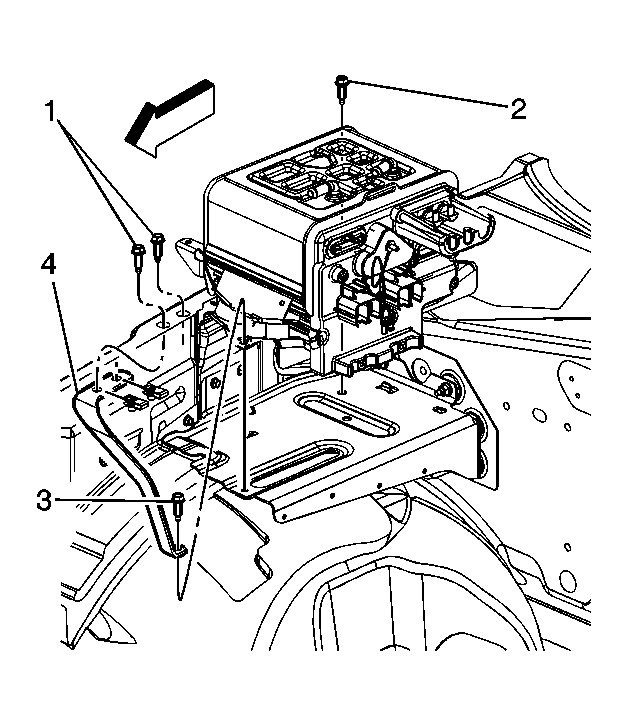 1
2
4
3