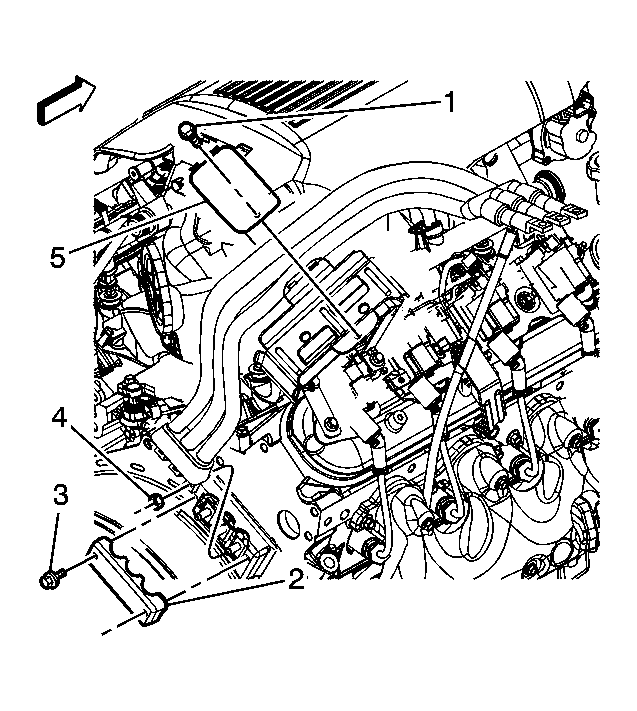 1
5
4
3
2