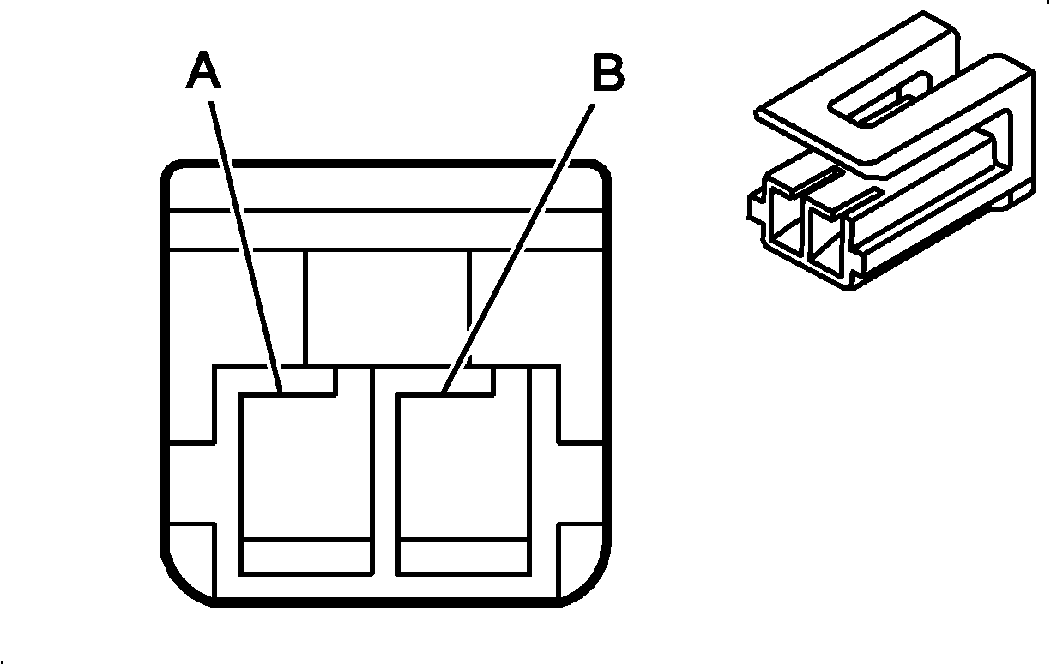 A
B