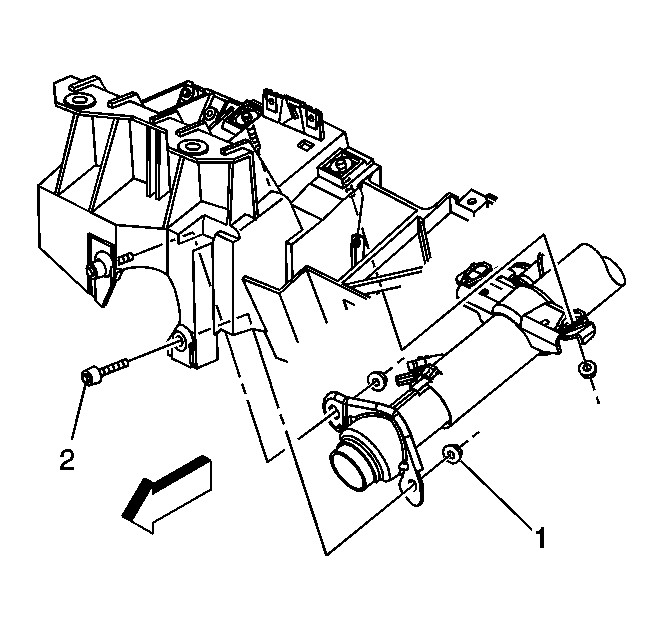 2

1