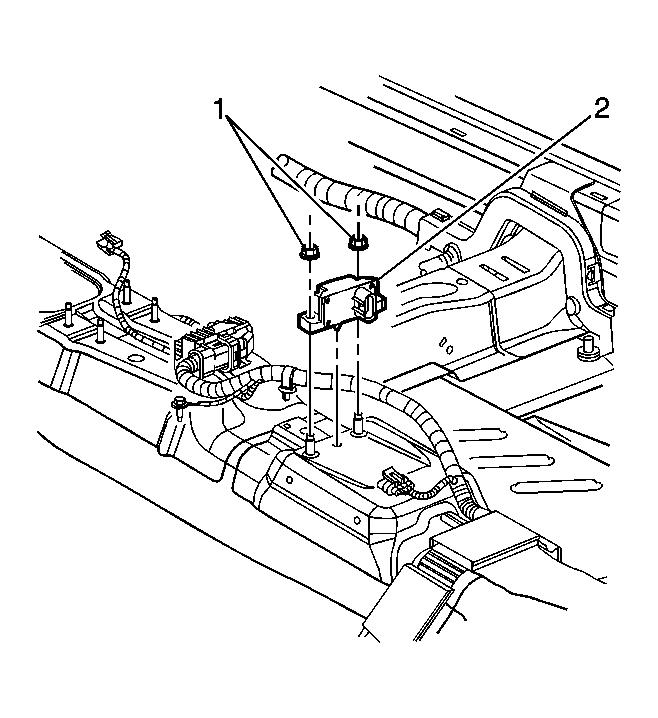 1
2