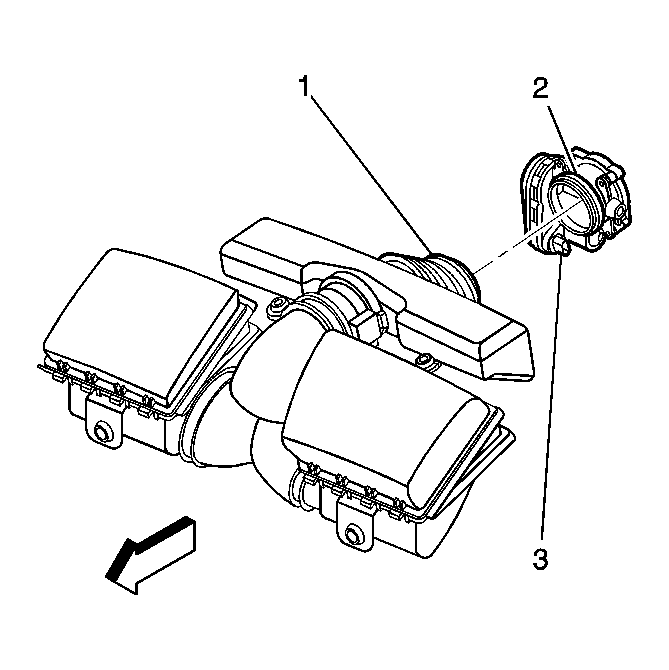 1
2
3