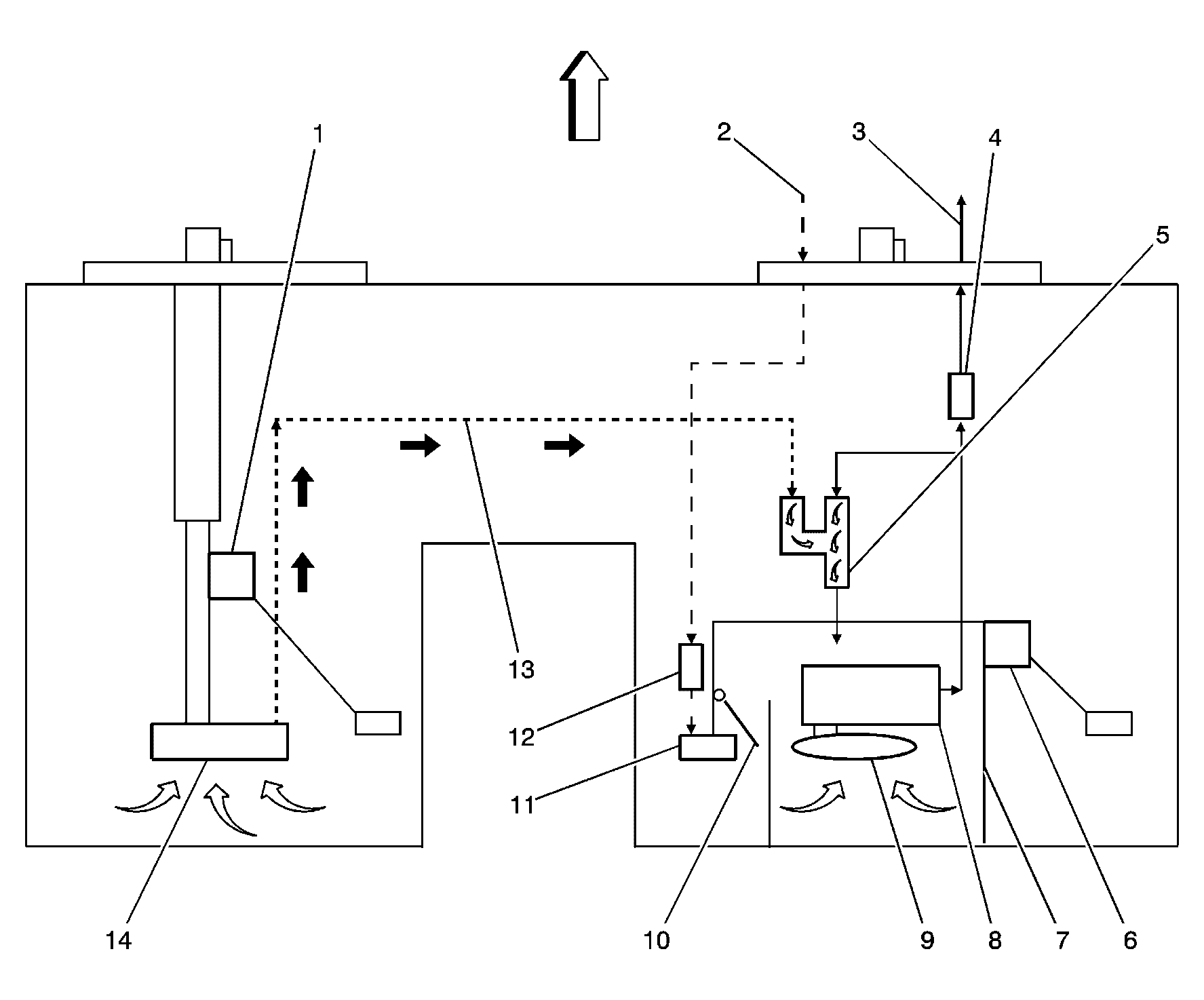 1
2
3
4
5
13
12
11
14
10
9
8
7
6