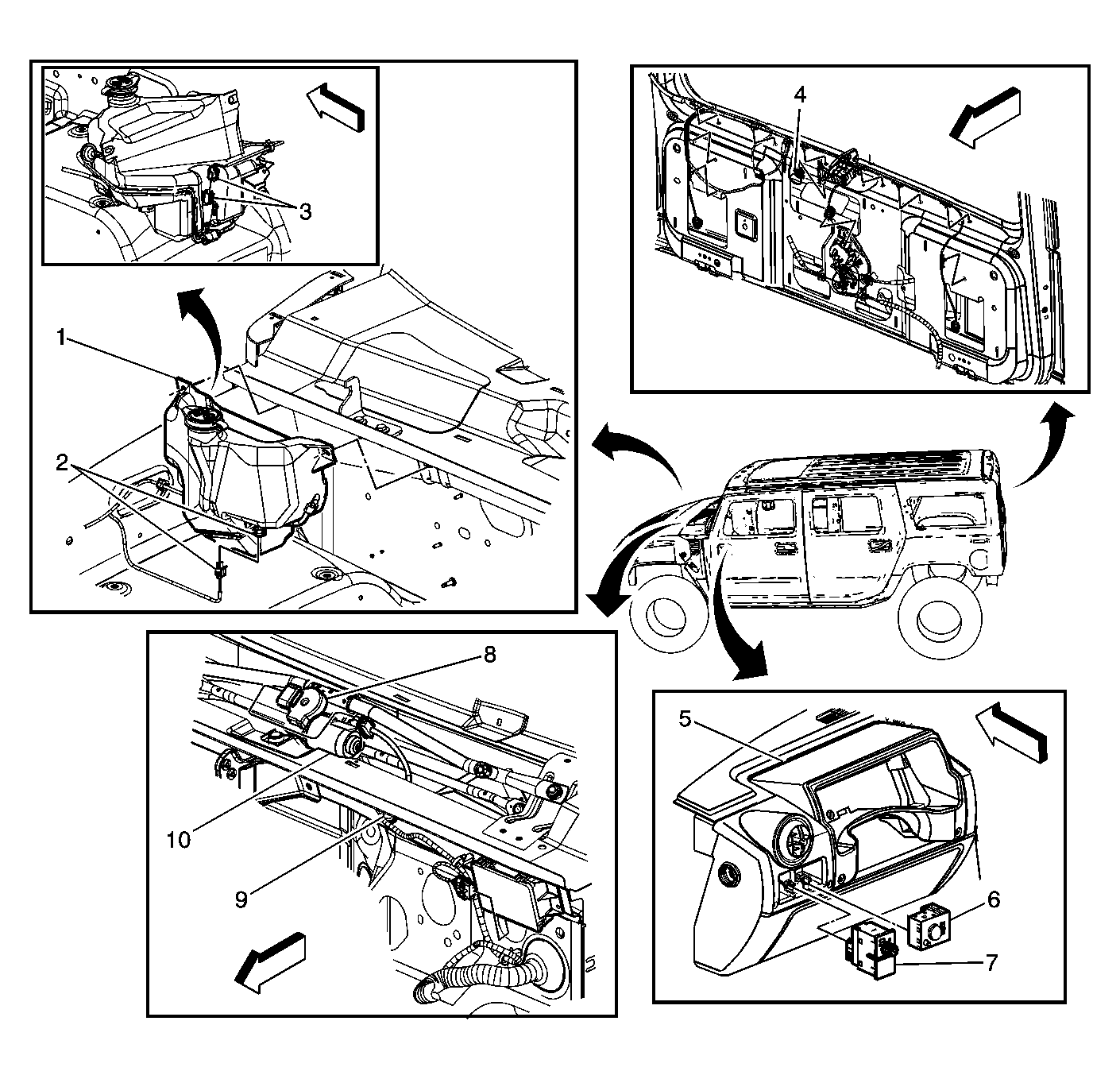 3
1
2
4
8
10
9
5
6
7