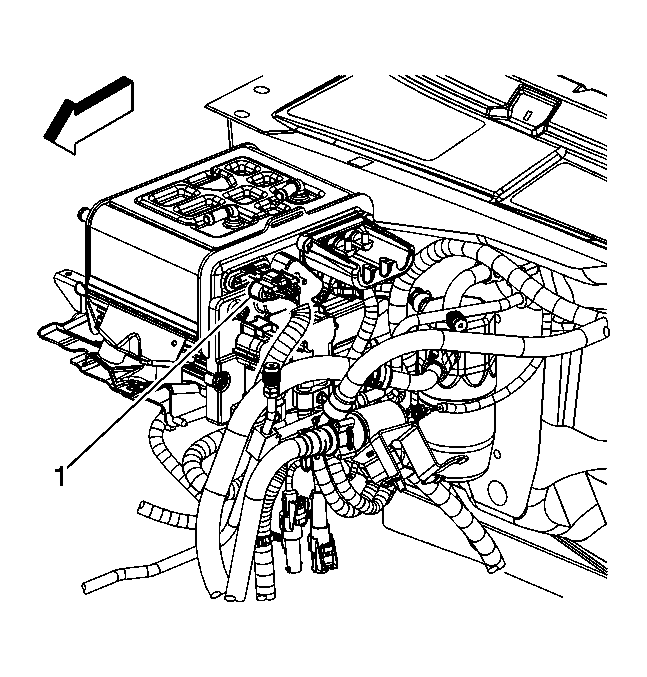 1