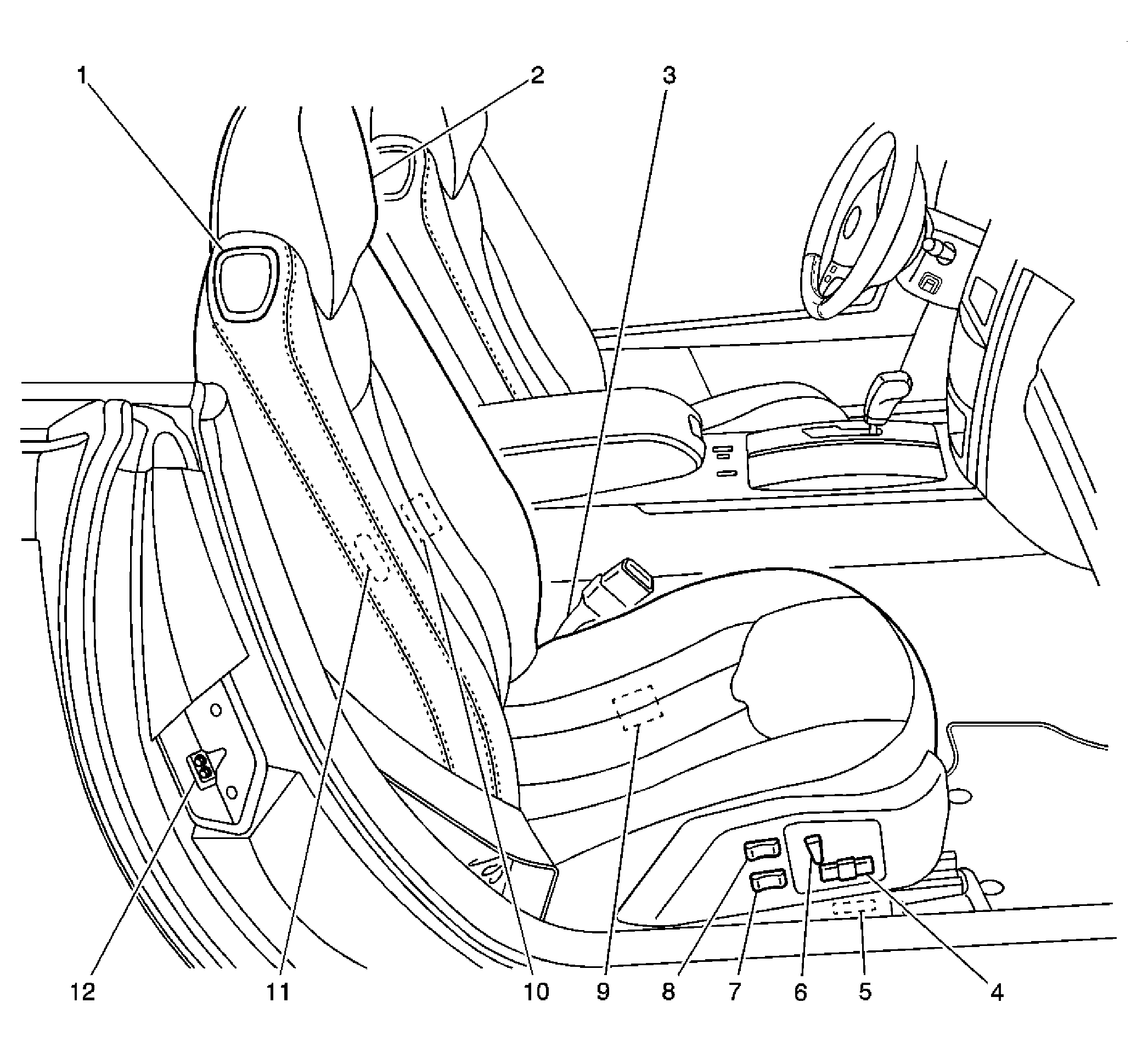 1
2
3
12
11
10
9
8
7
6
5
4