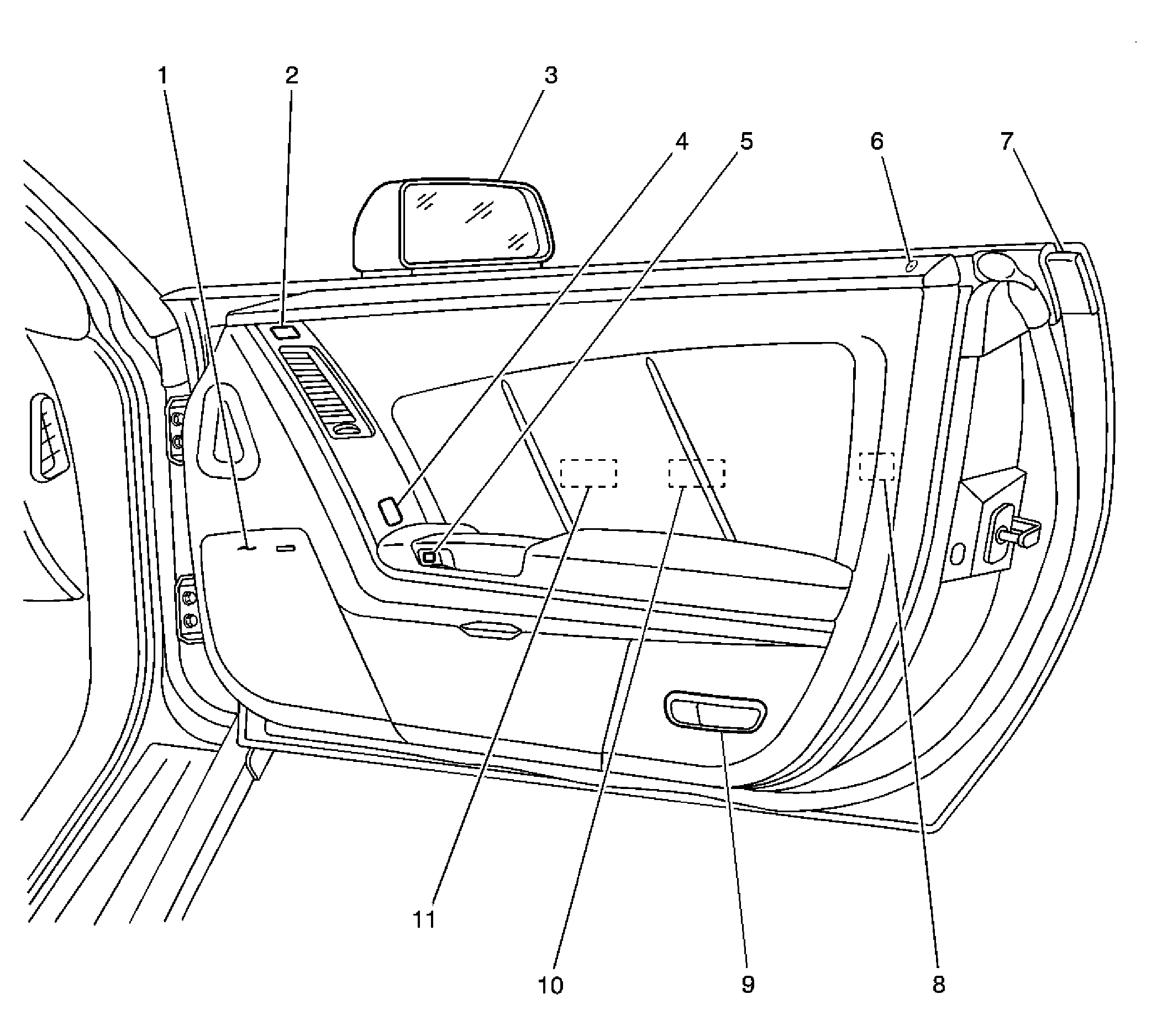 1
2
3
4
5
6
7
11
10
9
8