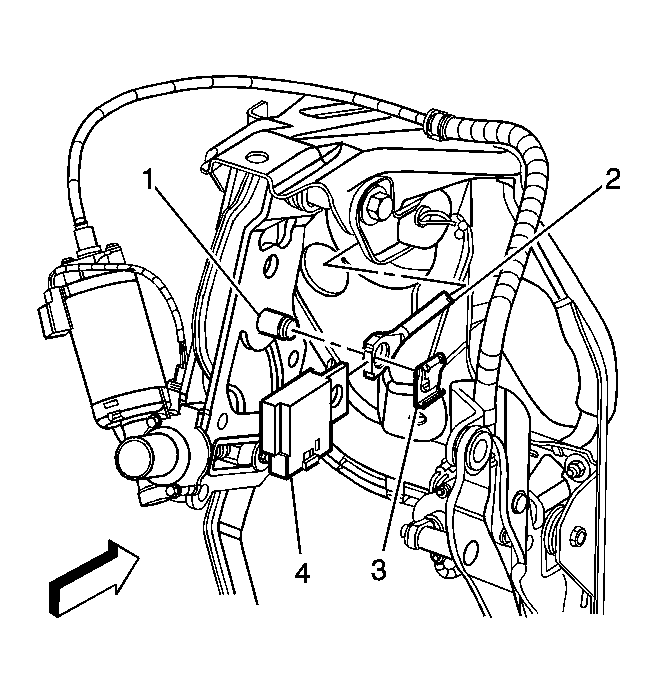 1
2
4
3