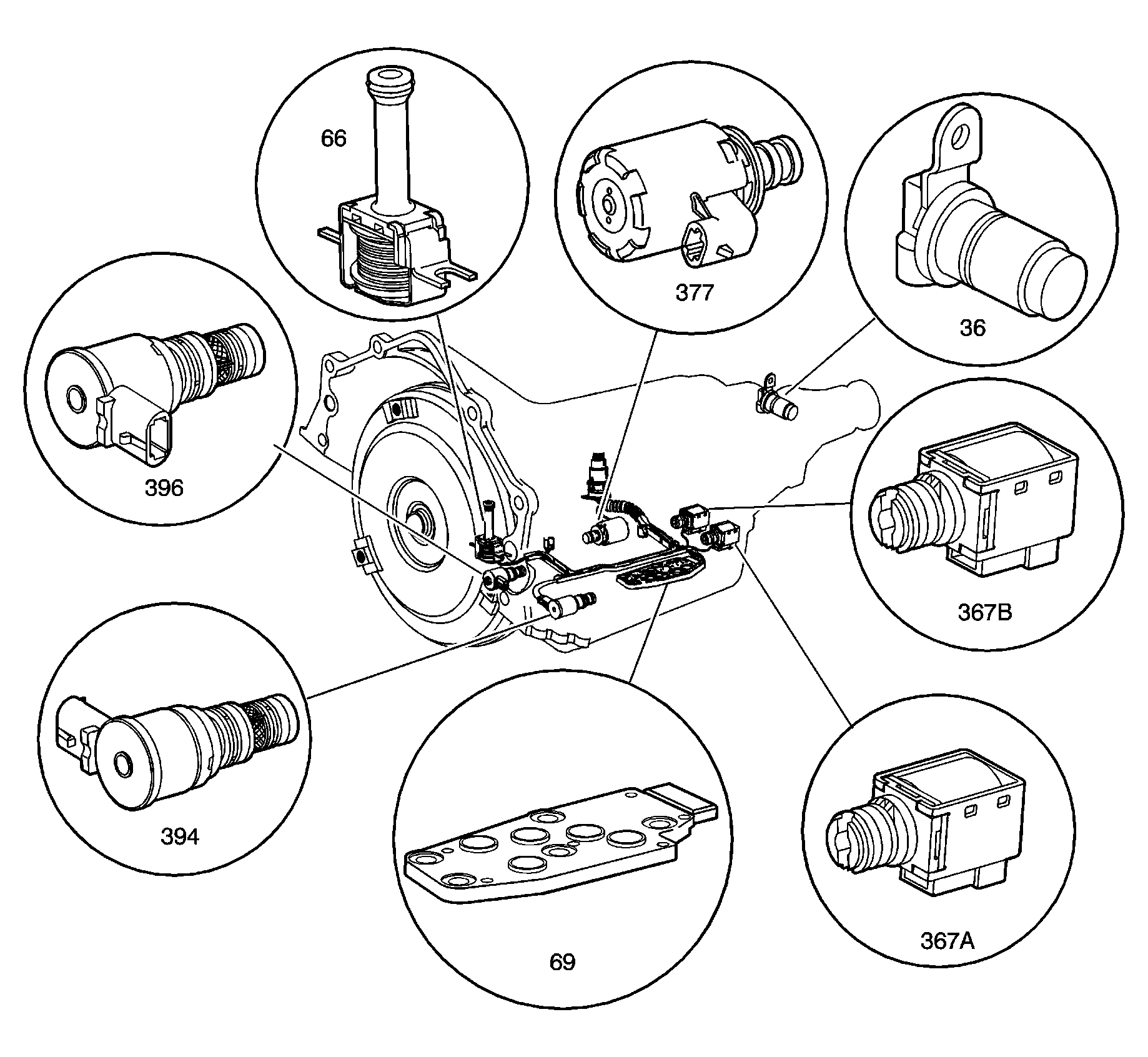 66

377

36

396

367B

394

69

367A