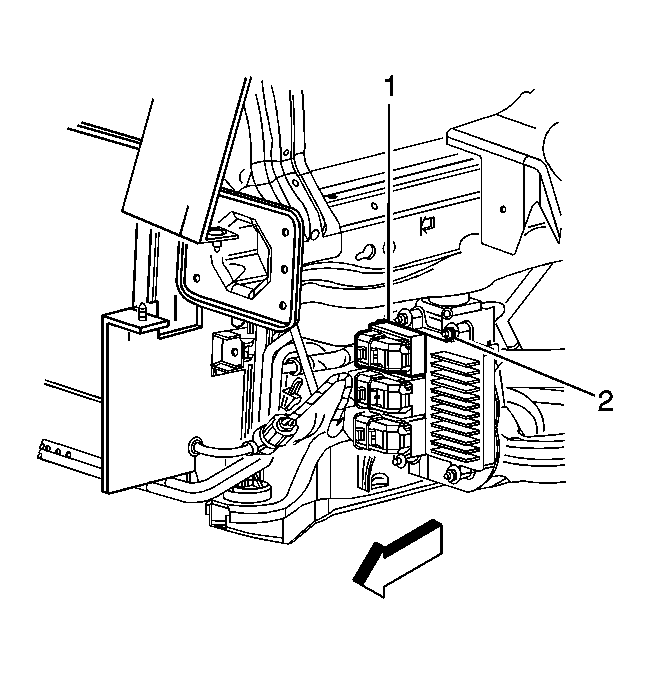 1

2