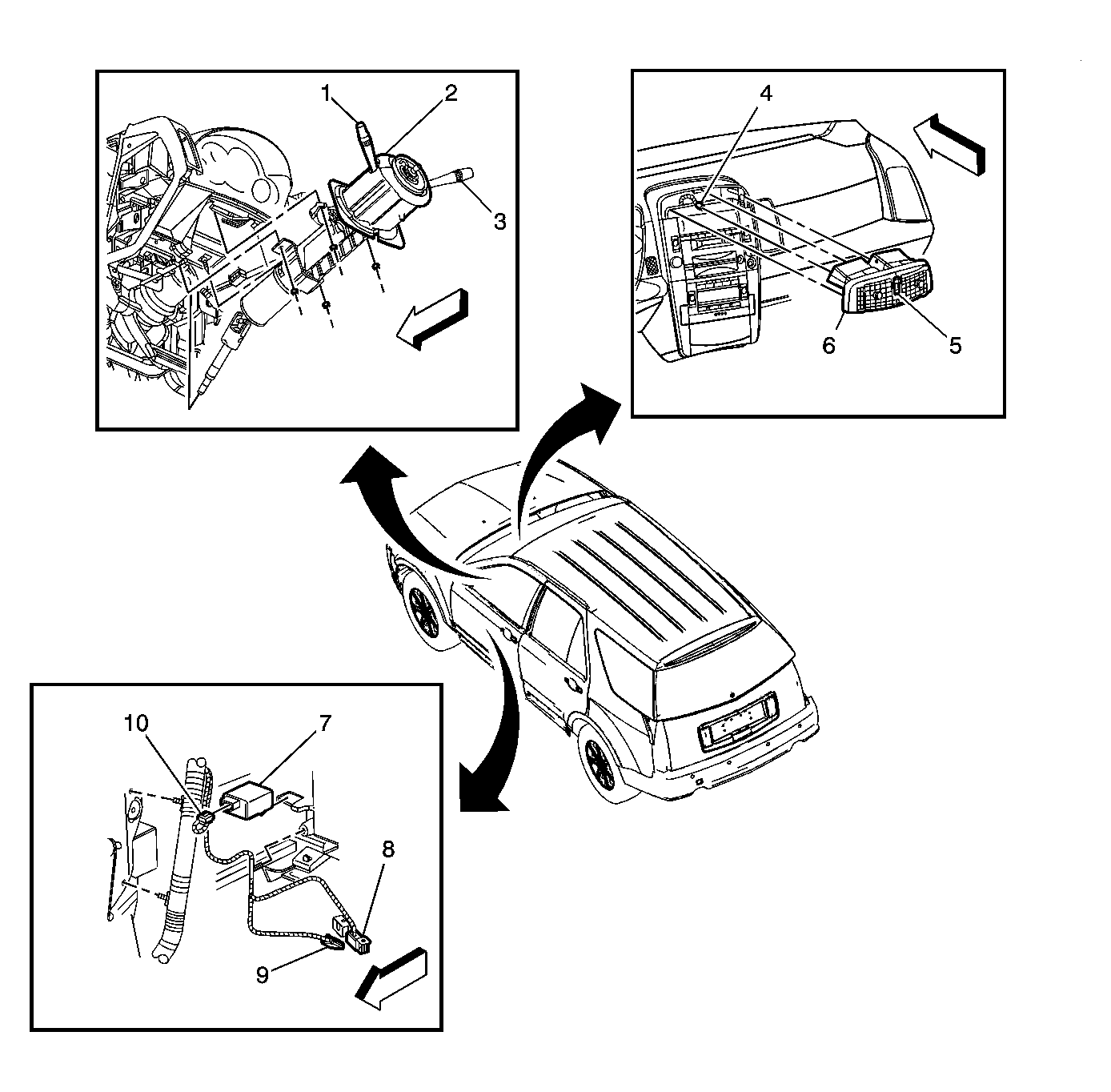 1
2
3
4
5
6
10
7
8
9