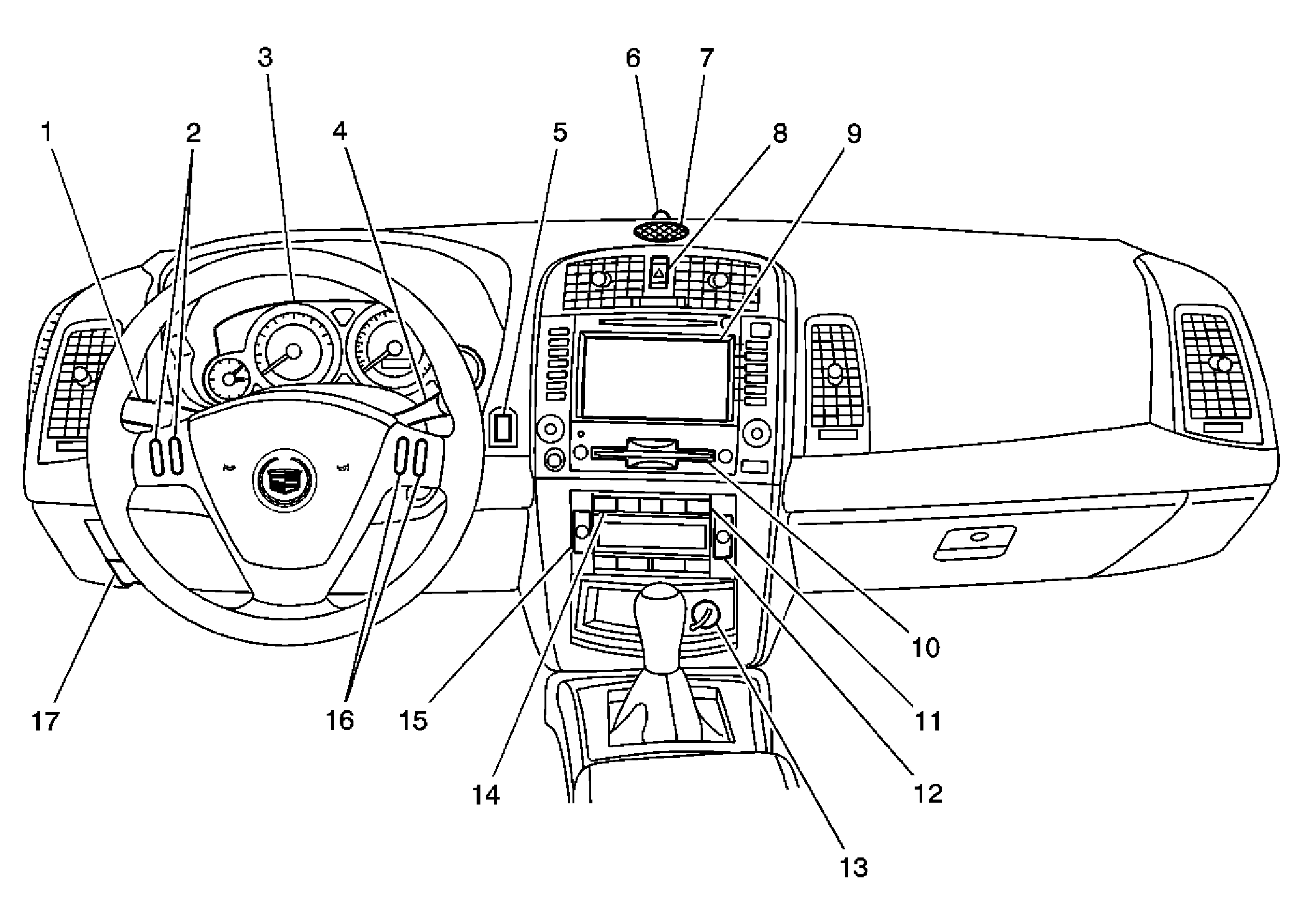 3
6 7
1 2 4 5 8 9
10
17 16 15 11
14 12
13