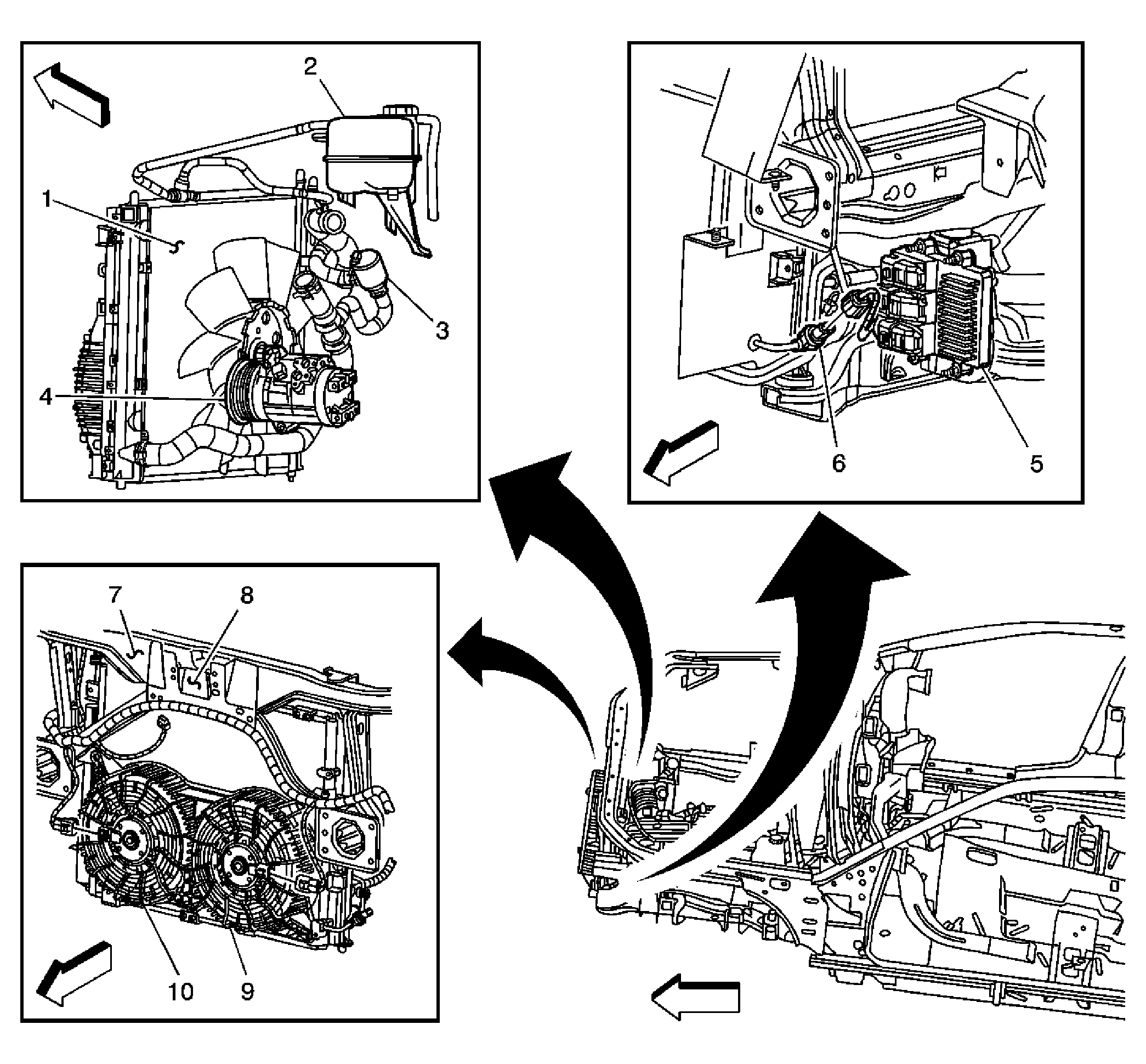 2
1
3
4
6
5
7
8
10
9