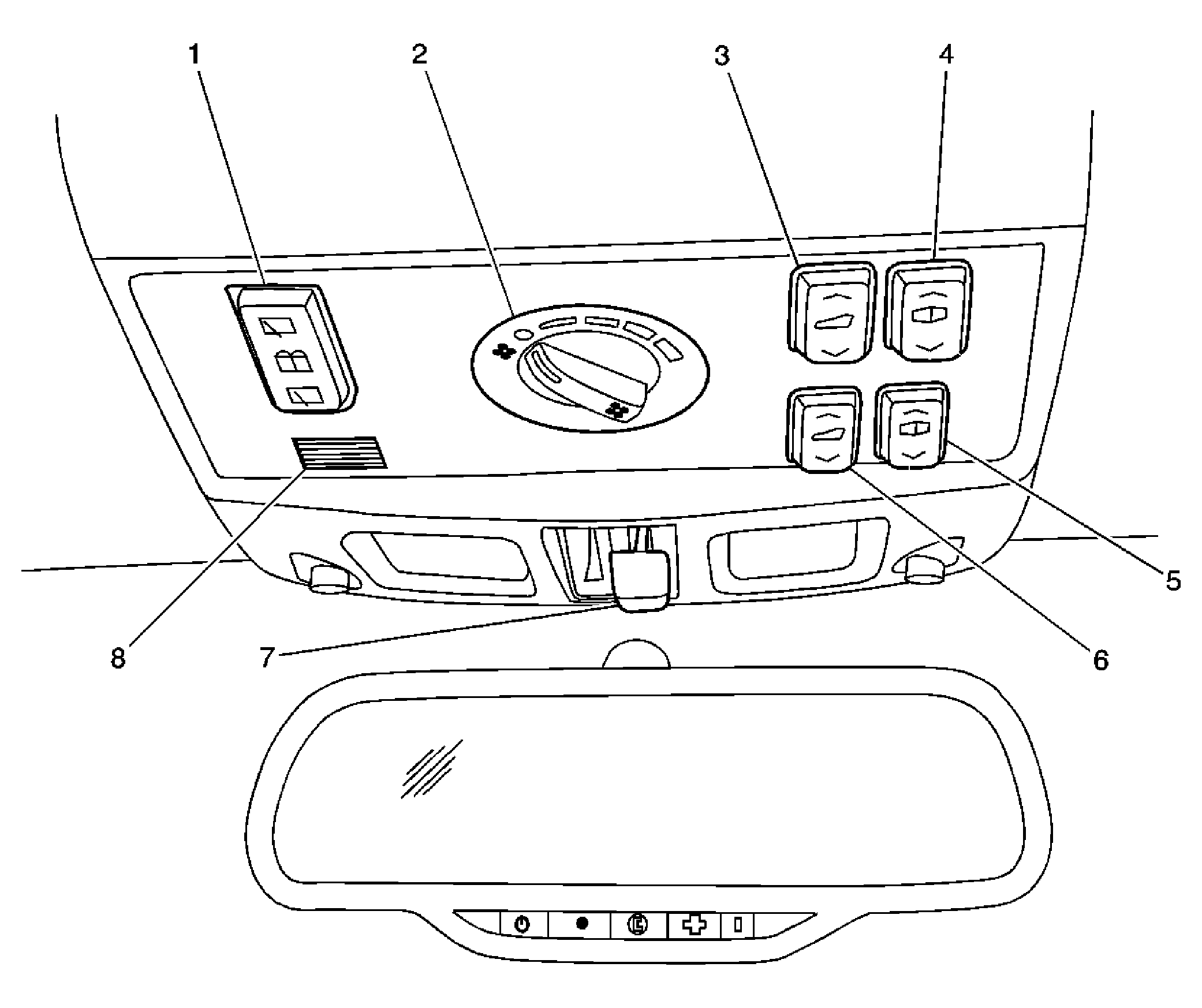 1
2
3
4
5
6
7
8