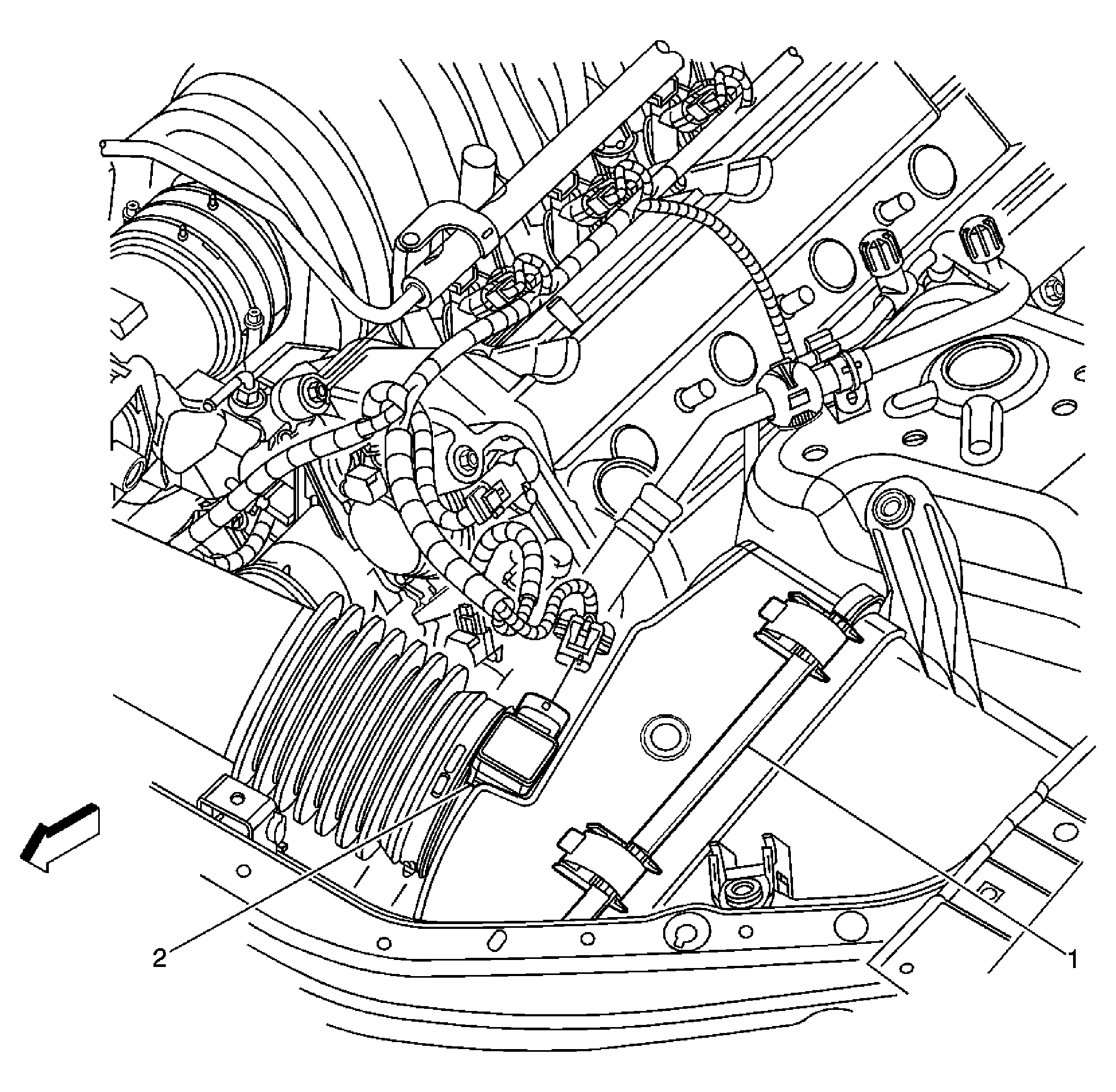 2

1