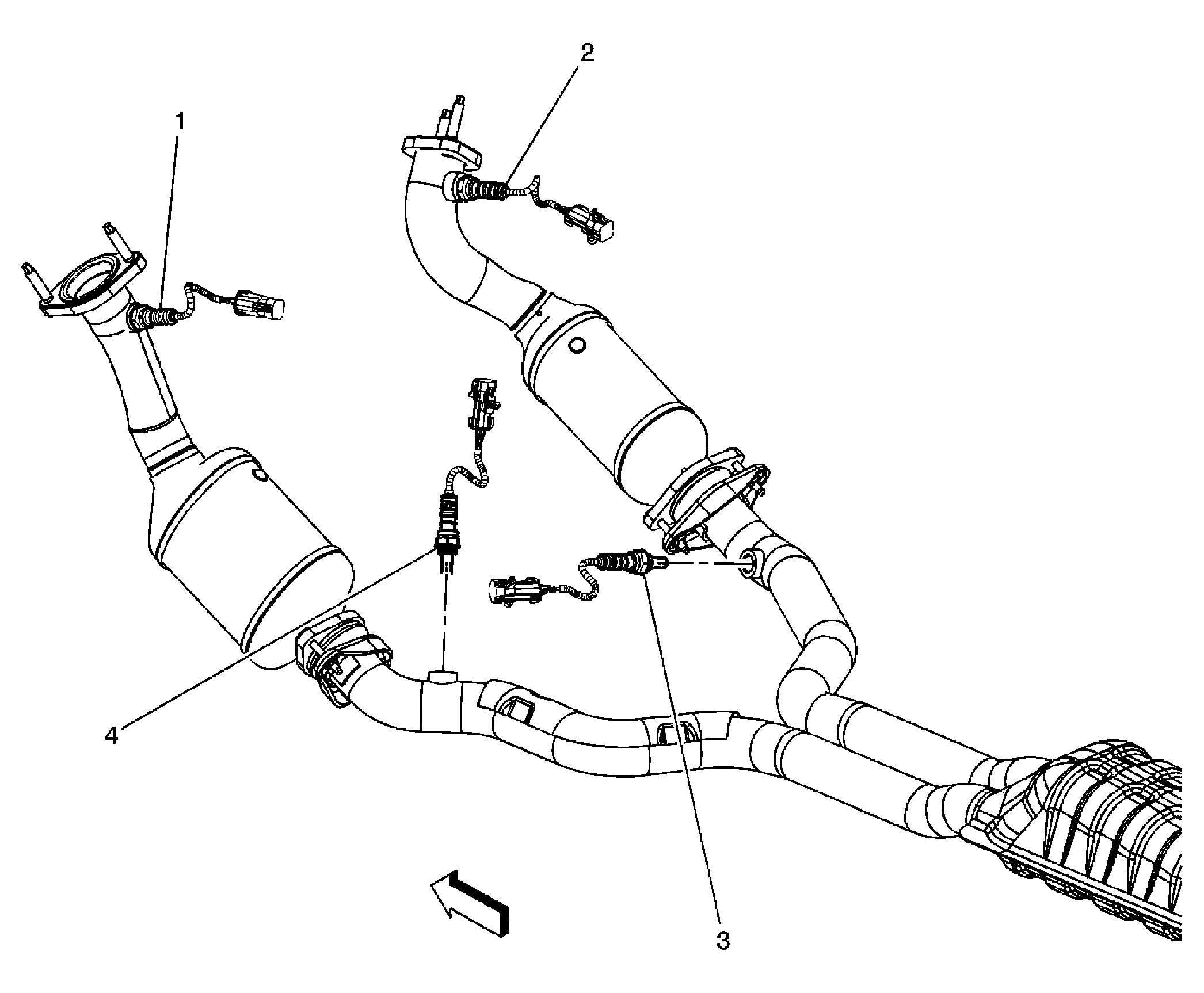 2

1

4

3