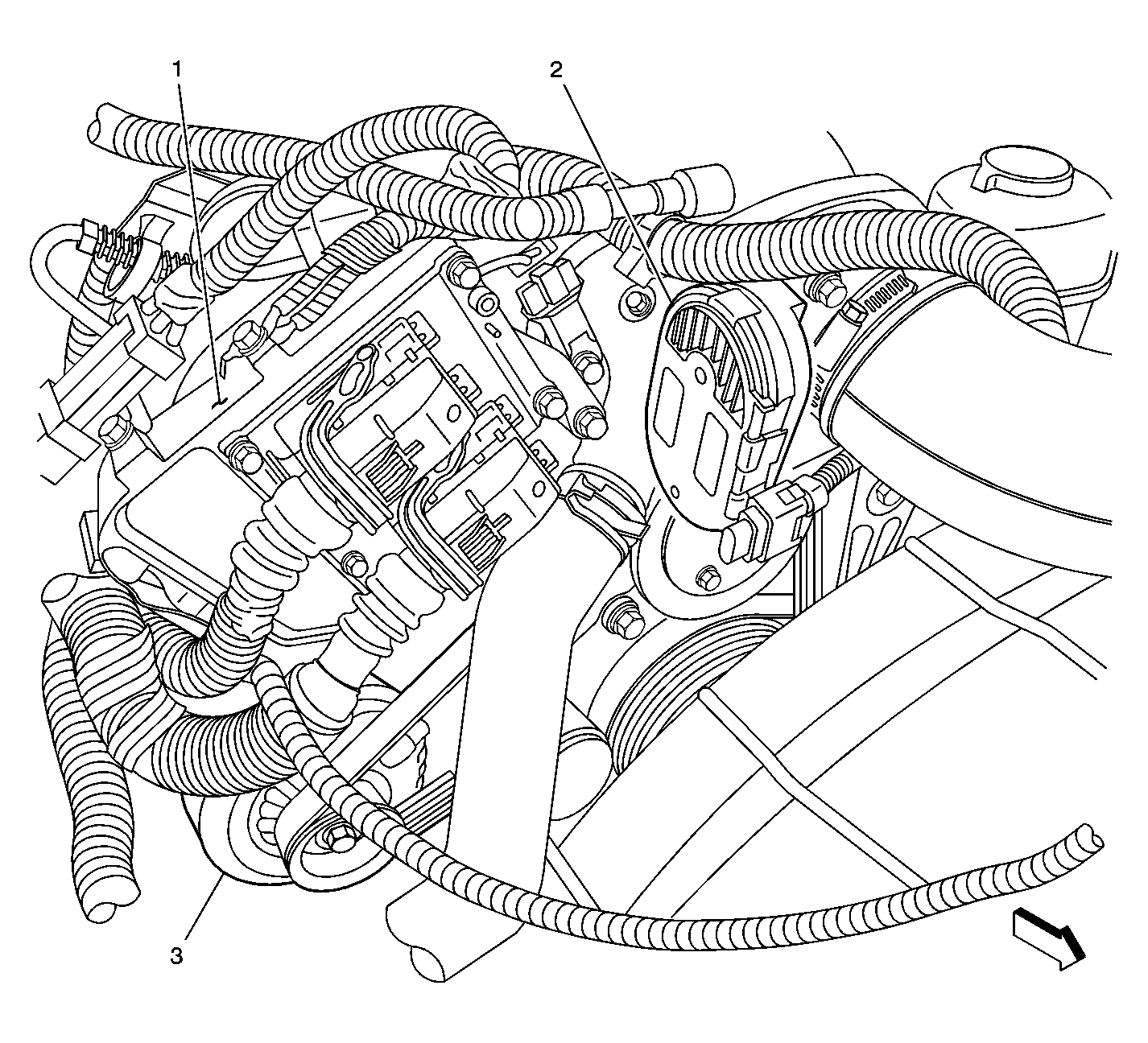 1
2
3