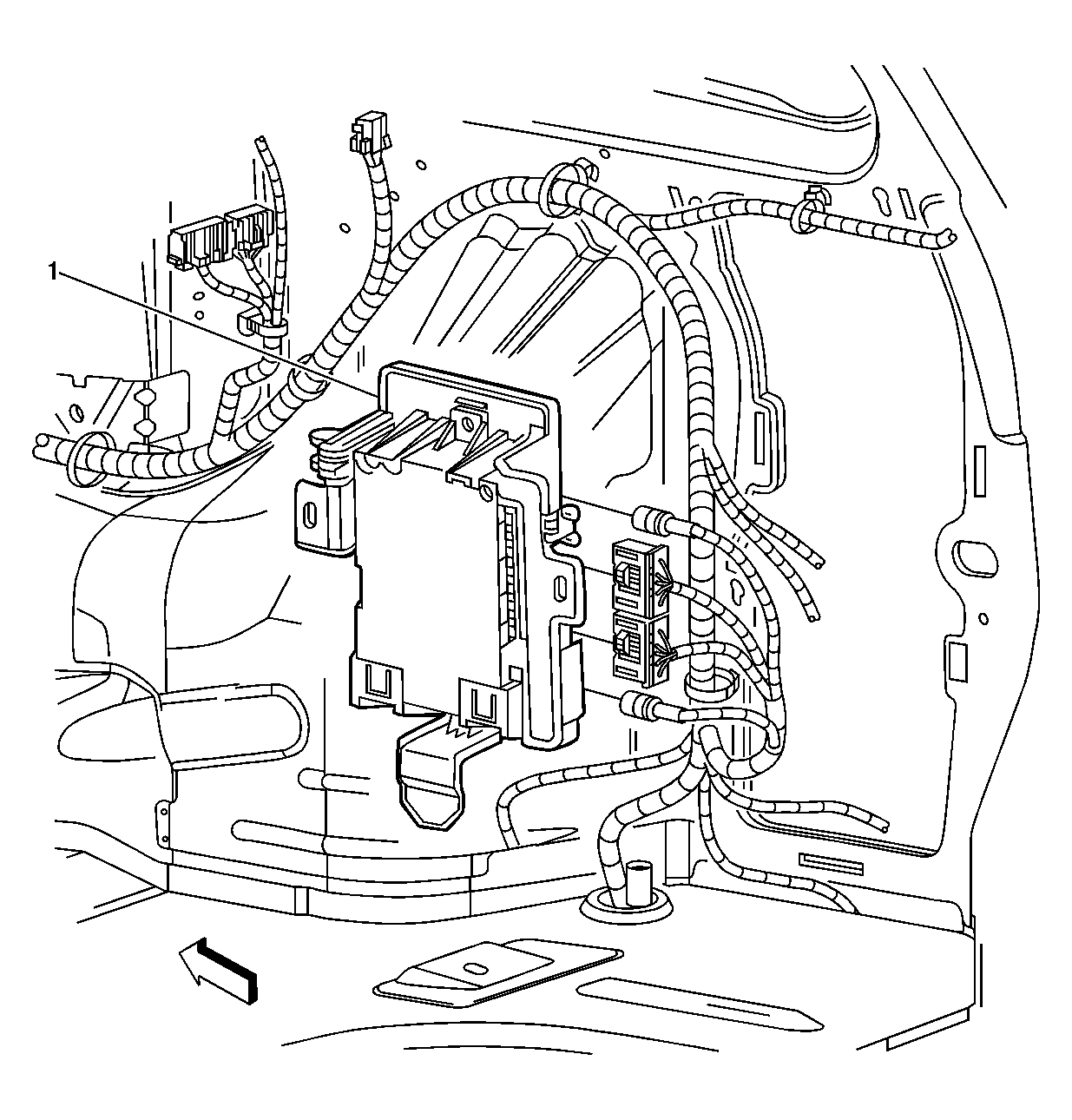 1