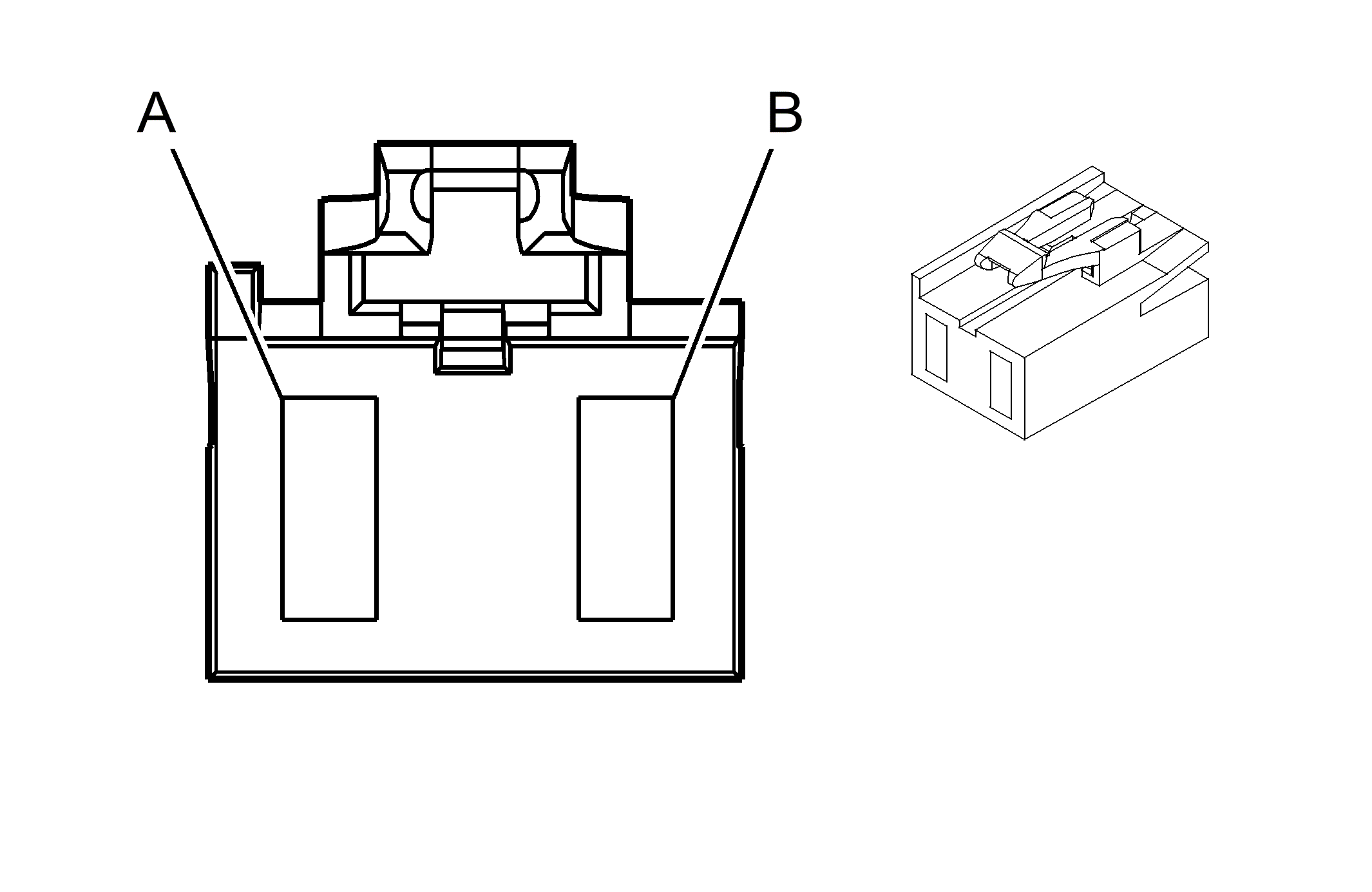 A
B