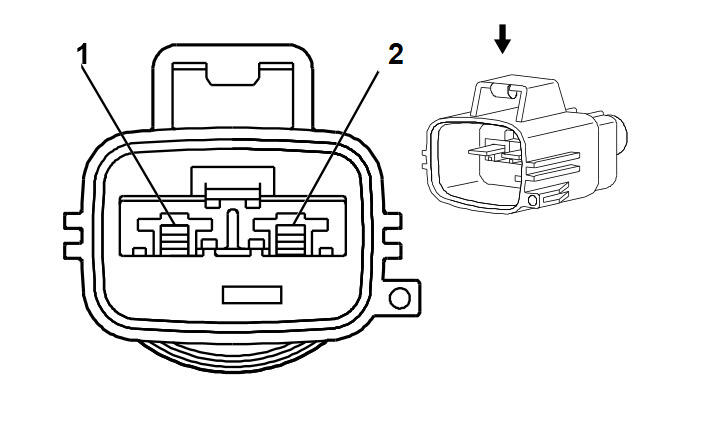 1
2