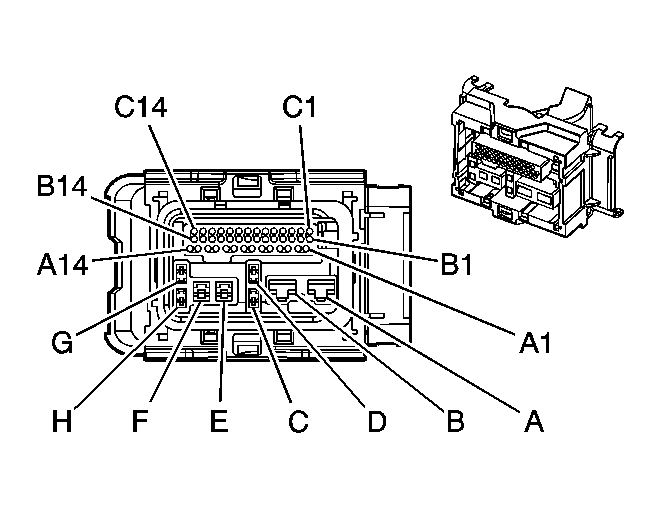 C14
C1
B14
A14
B1
A1
G
H
F
E
C
D
B
A