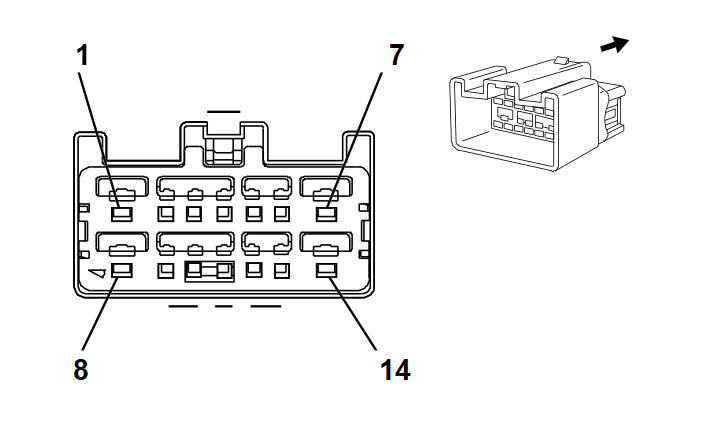 1
7
8
14