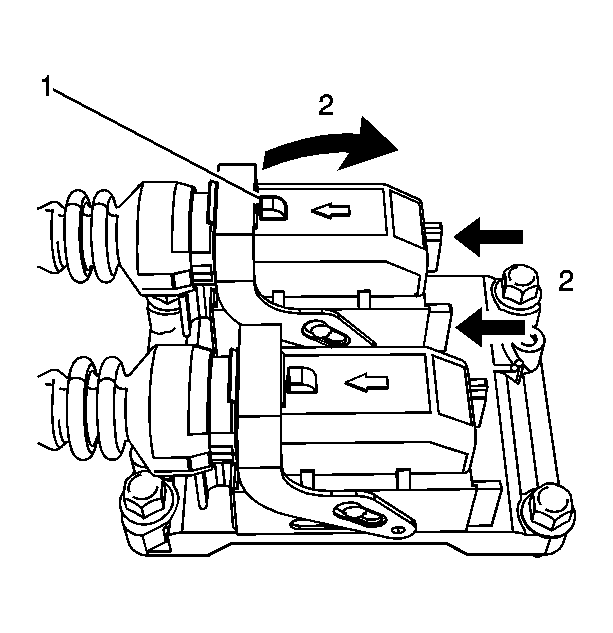 1
2
2