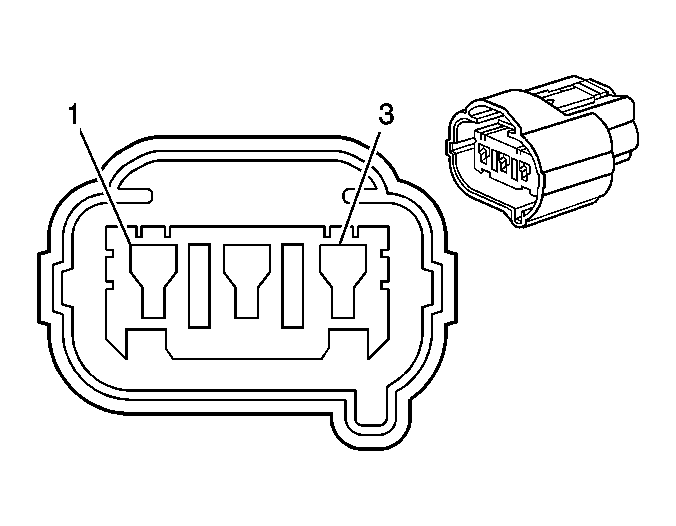 1
3