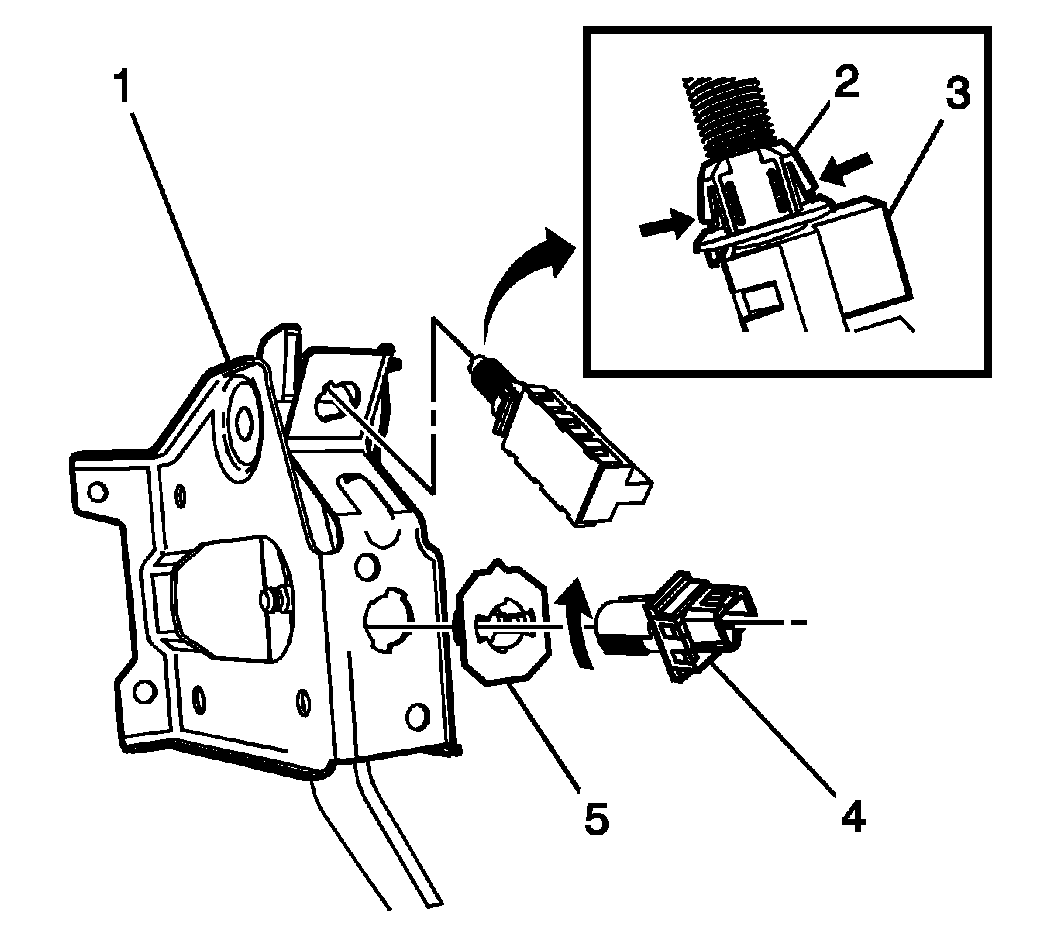 1
2
3
5
4