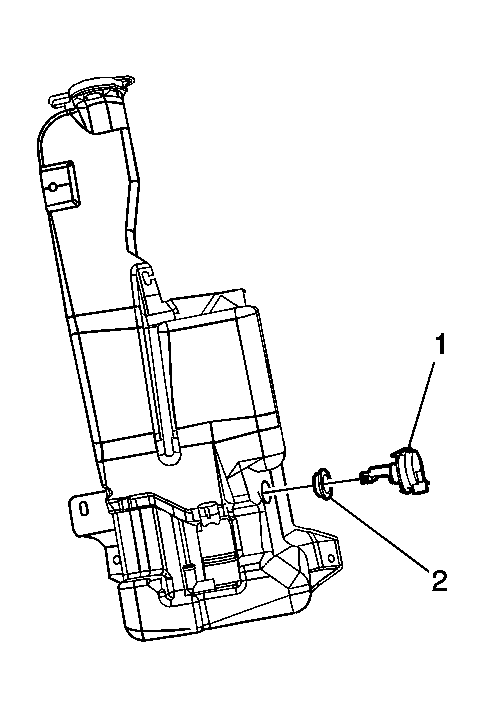 1

2